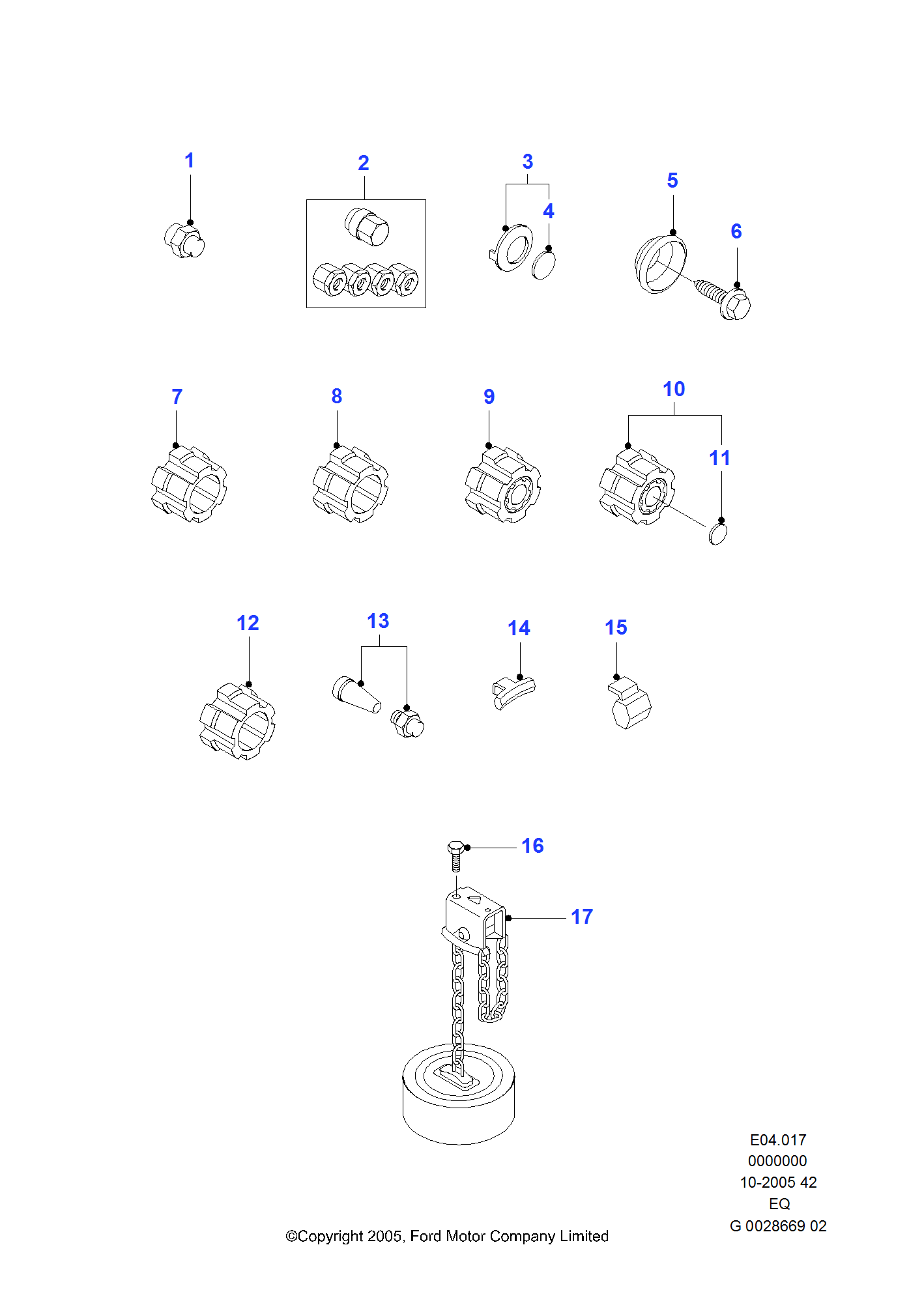 1
2
3
4
5
6
7
8
9
10
11
12
13
14
15
16
17

E04.017
0000000
10-2005 42
EQ
G 0028669 02

©Copyright 2005, Ford Motor Company Limited