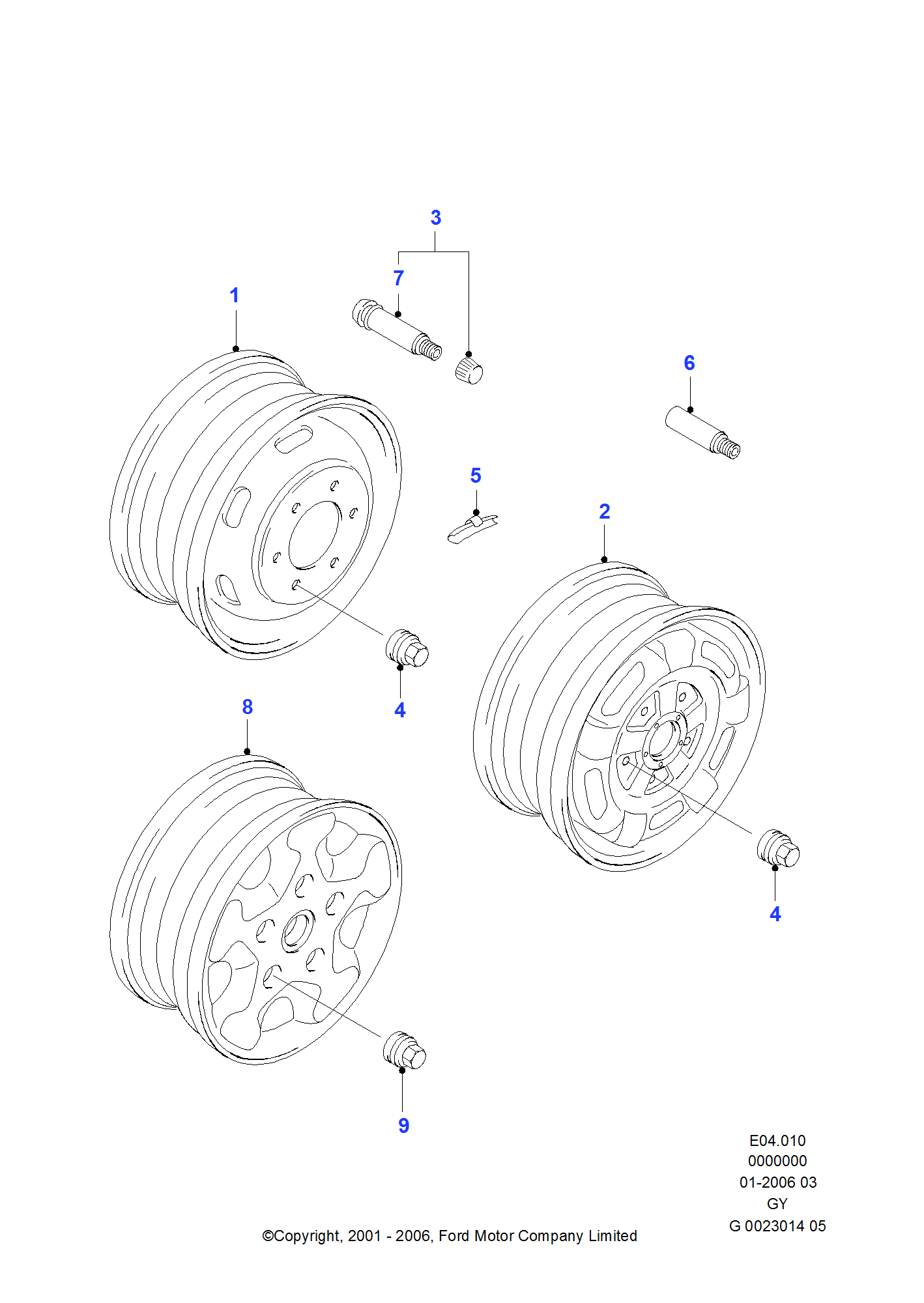 3

7

1

6

5

2

8

4

4

9

E04.010
0000000
01-2006 03
GY
G 0023014 05

©Copyright, 2001 - 2006, Ford Motor Company Limited