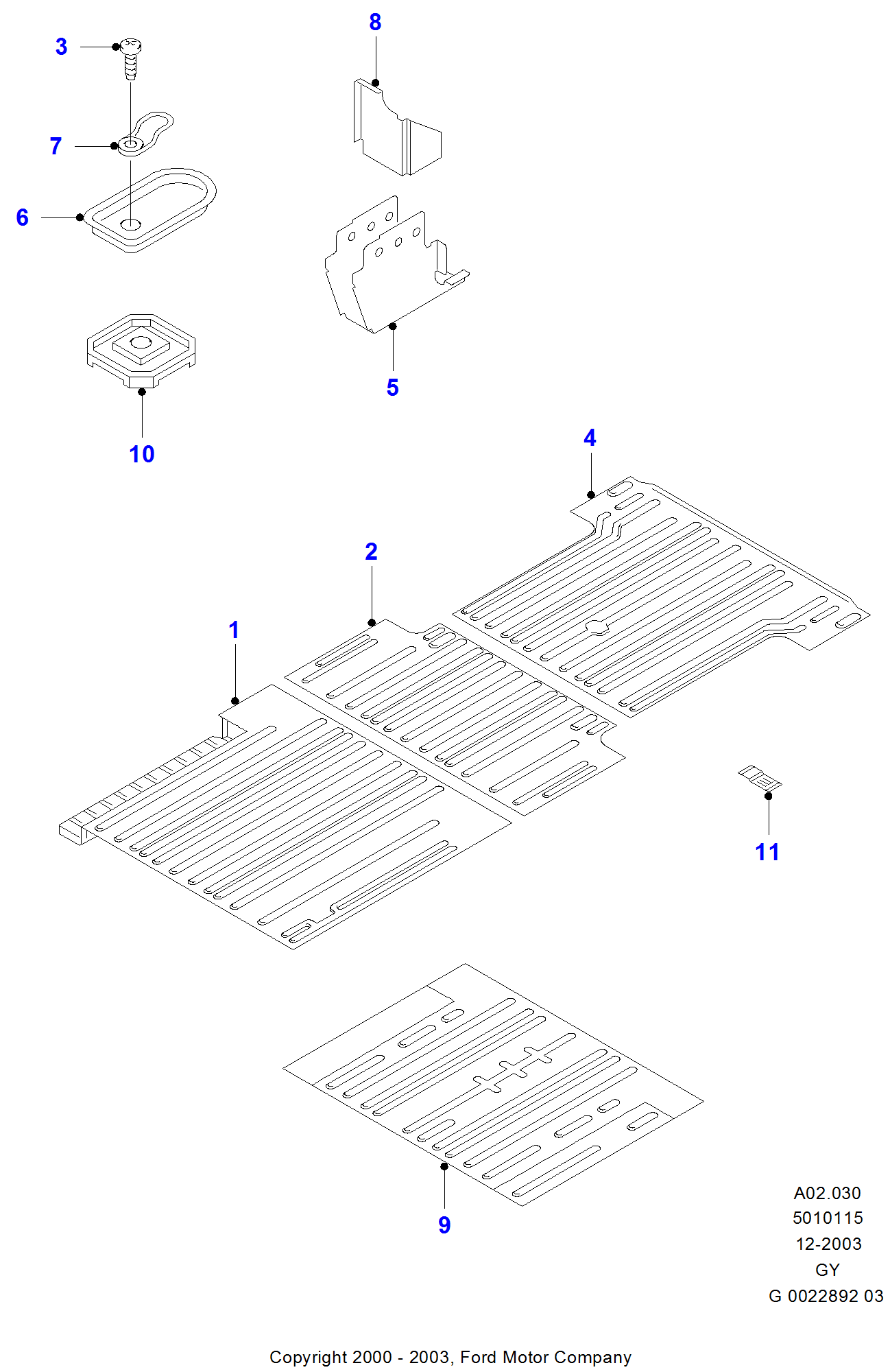 3

8

7

6

5

10

4

2

1

11

9

A02.030
5010115
12-2003
GY
G 0022892 03

Copyright 2000 - 2003, Ford Motor Company