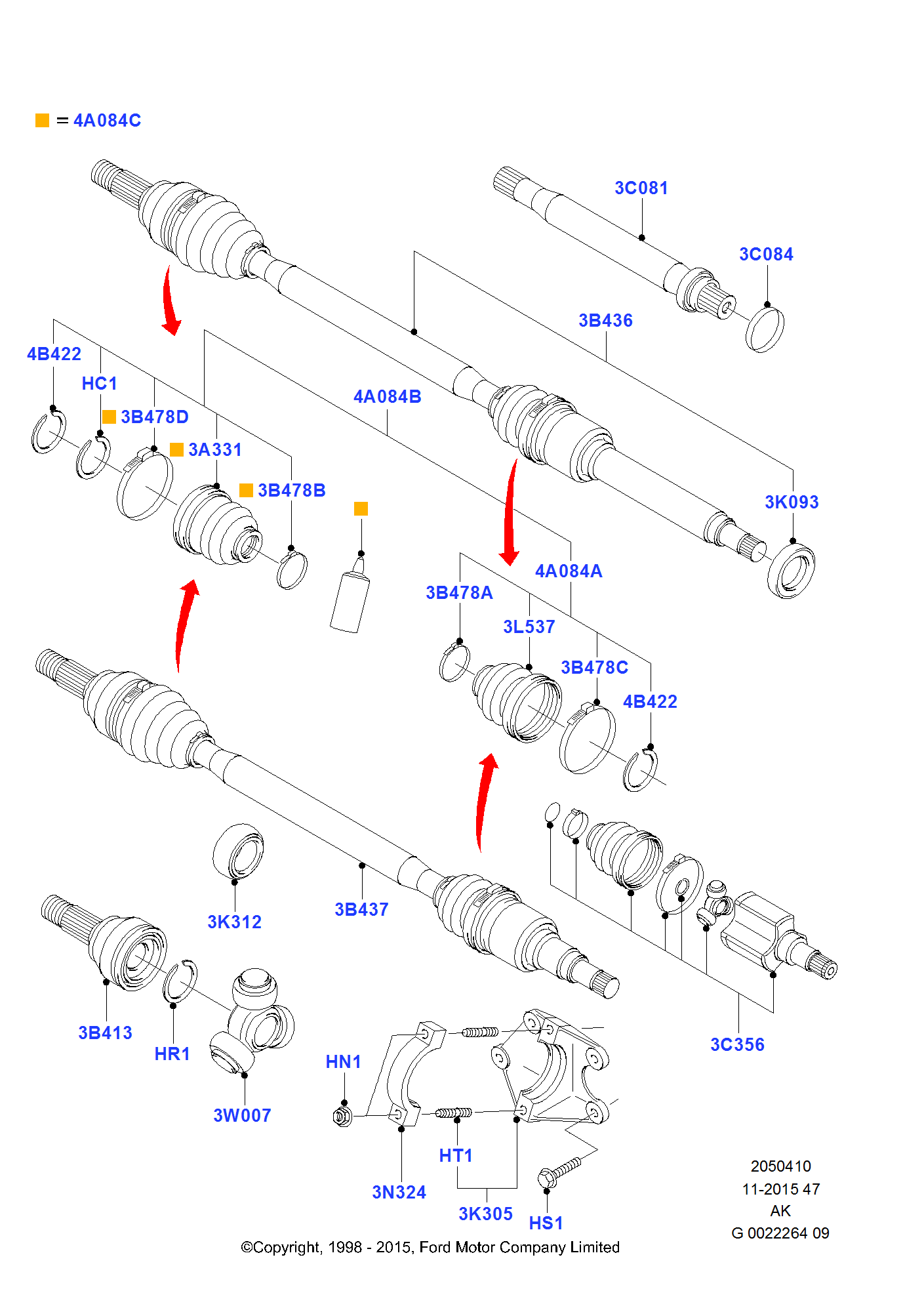 = 4A084C

3C081

3C084

3B436

4B422

HC1

3B478D

3A331

3B478B

4A084B

3K093

4A084A

3B478A

3L537

3B478C

4B422

3K312

3B437

3B413

HR1

3W007

HN1

HT1

3N324

3K305

HS1

3C356

2050410
11-2015 47
AK
G 0022264 09

©Copyright, 1998 - 2015, Ford Motor Company Limited