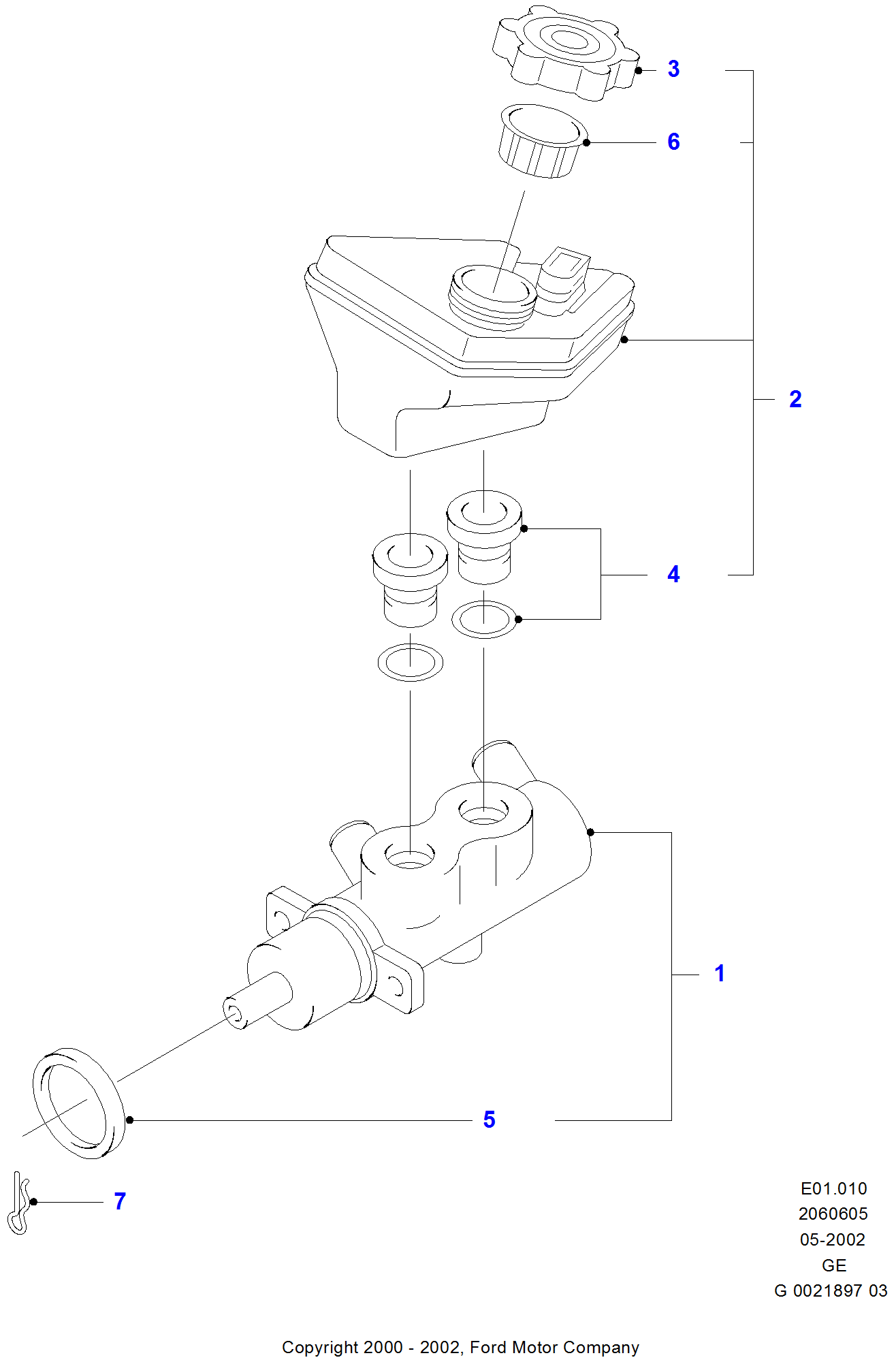 3
6
2
4
1
5
7

E01.010
2060605
05-2002
GE
G 0021897 03

Copyright 2000 - 2002, Ford Motor Company