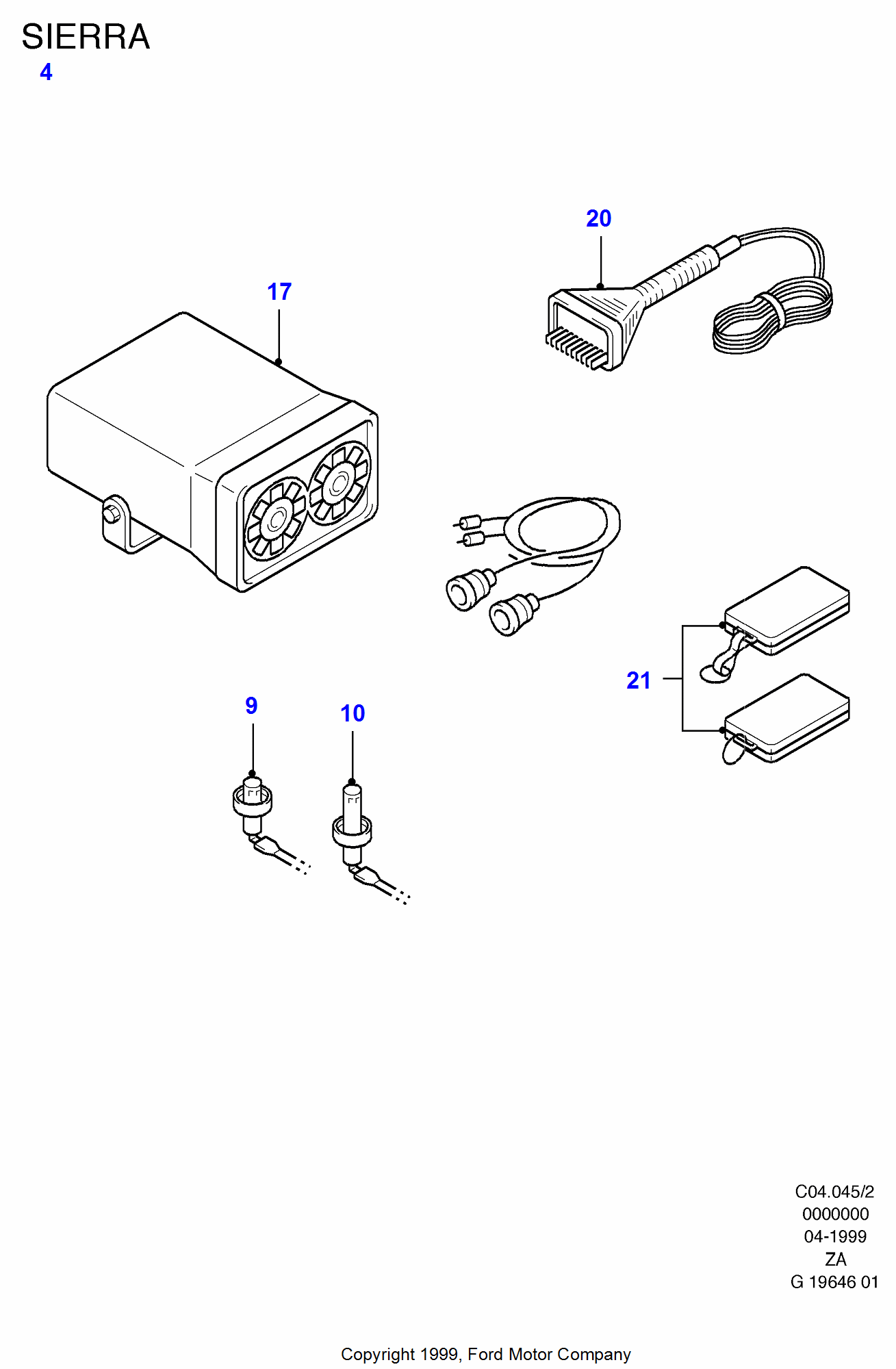 SIERRA
4

20

17

21

9

10

C04.045/2
0000000
04-1999
ZA
G 19646 01

Copyright 1999, Ford Motor Company