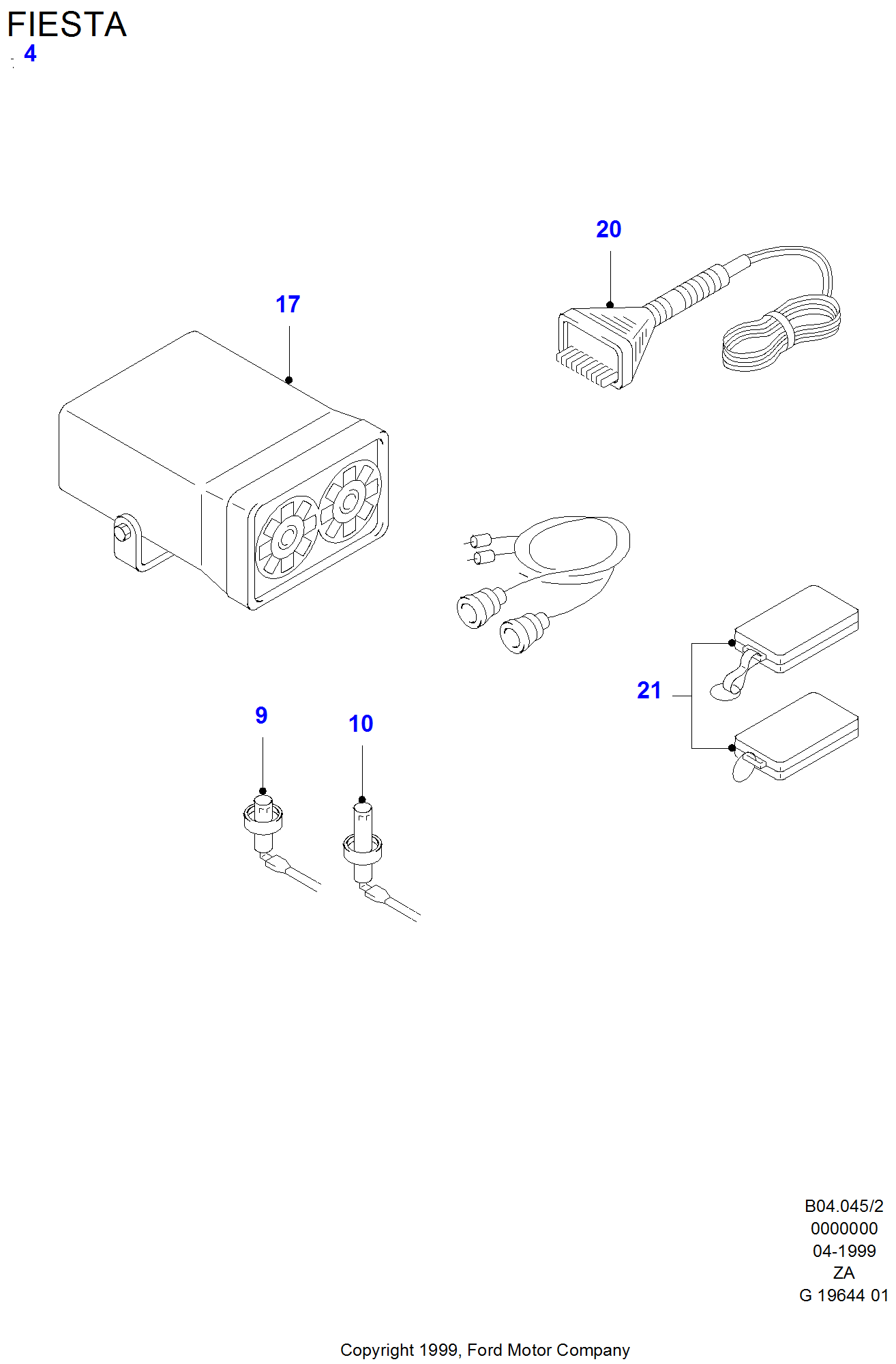 FIESTA
4

20

17

21

9

10

B04.045/2
0000000
04-1999
ZA
G 19644 01

Copyright 1999, Ford Motor Company