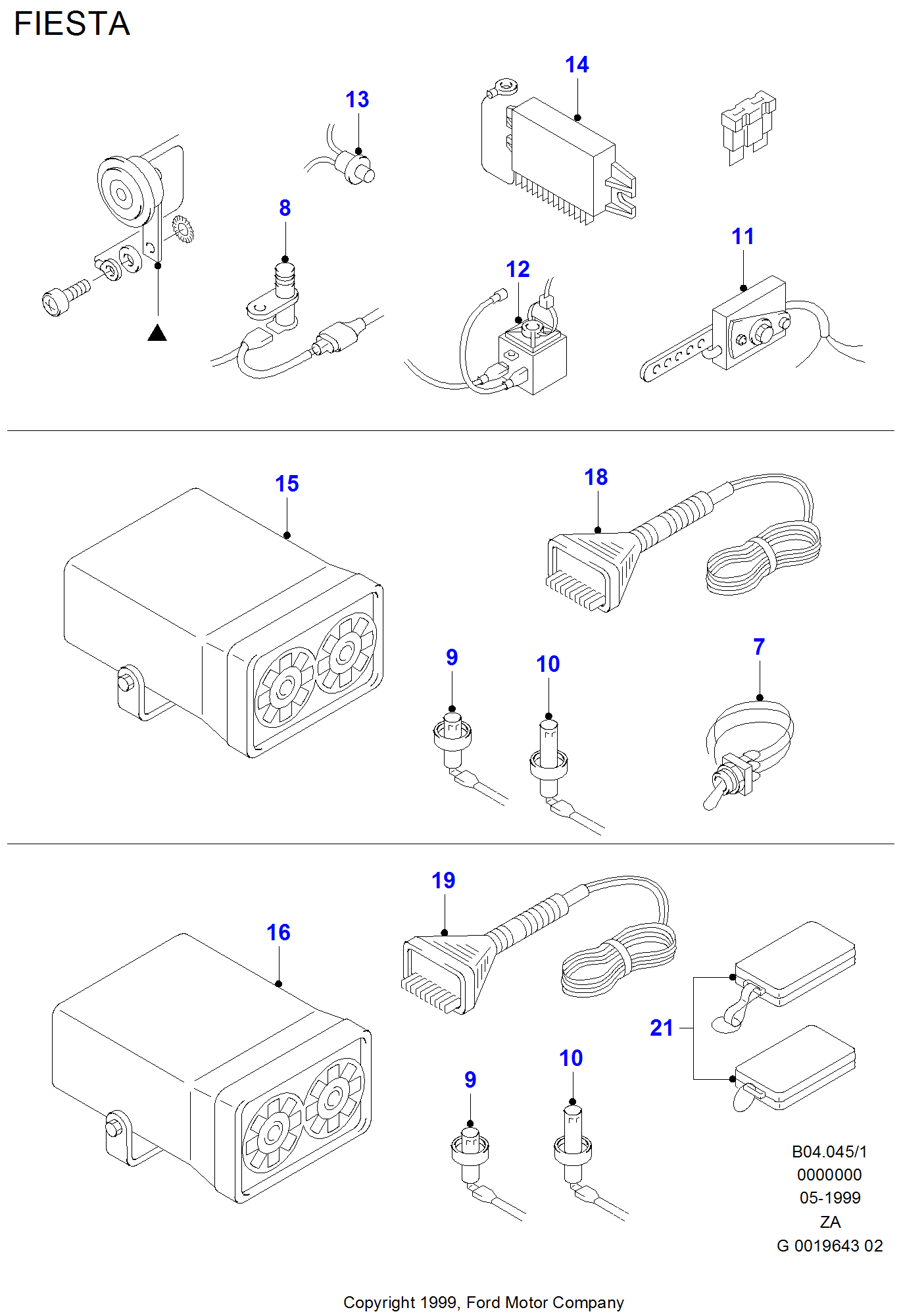 FIESTA

14

13

8

12

11

15

18

9

10

7

19

16

21

9

10

B04.045/1
0000000
05-1999
ZA
G 0019643 02

Copyright 1999, Ford Motor Company