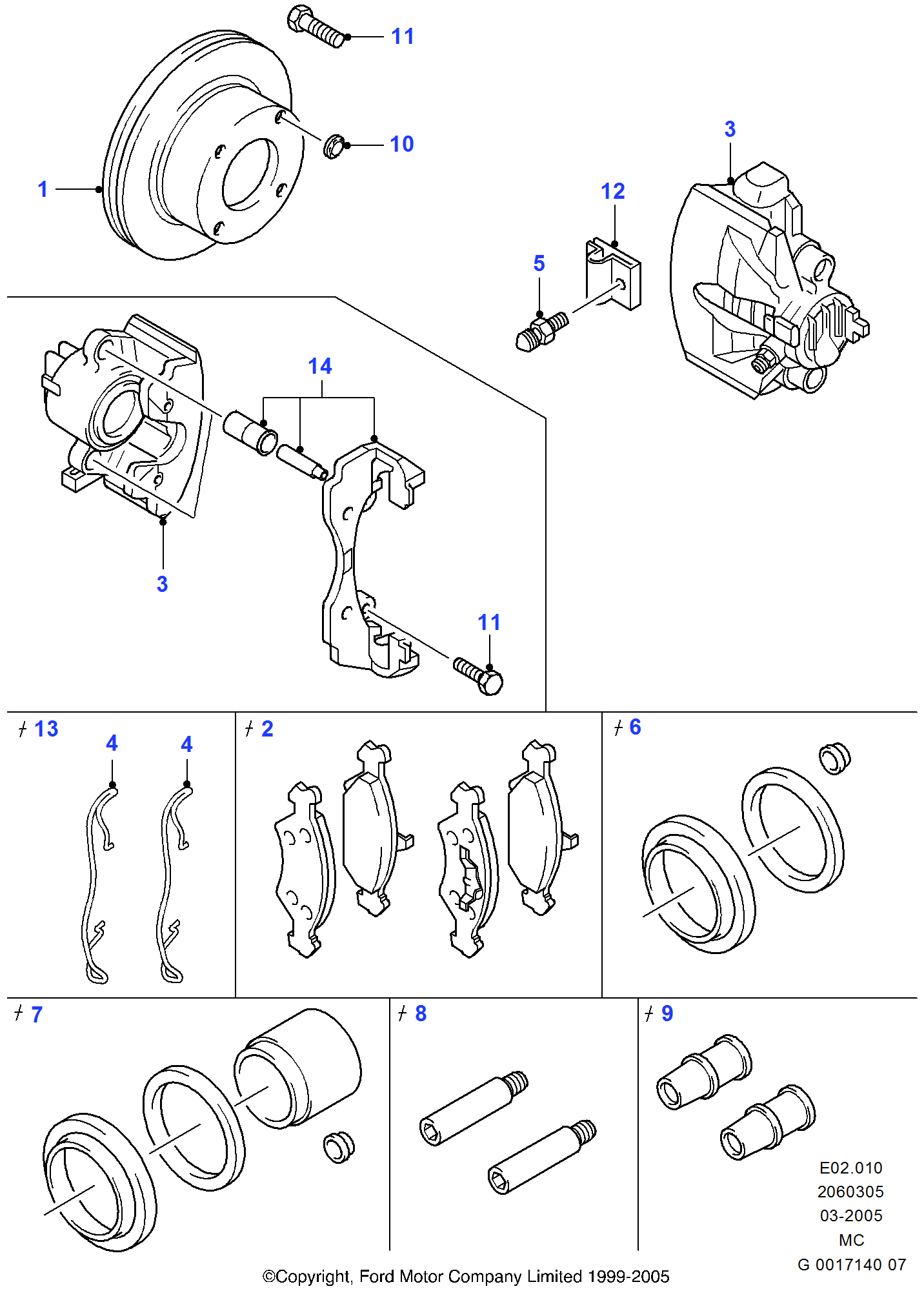 11

10

1

3

12

5

14

3

11

13

4

4

2

6

7

8

9

E02.010
2060305
03-2005
MC
G 0017140 07

©Copyright, Ford Motor Company Limited 1999-2005