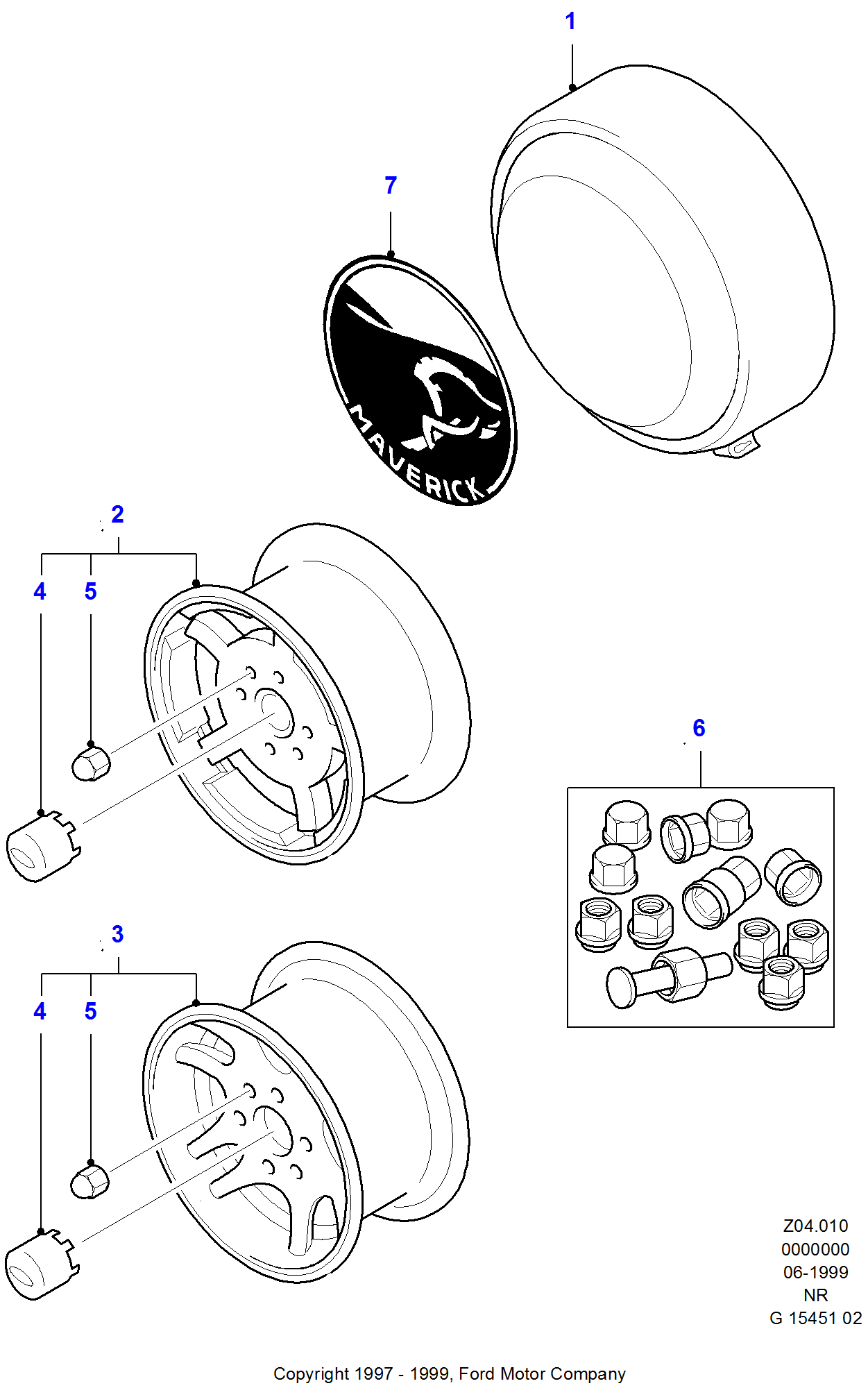 1

7

MAVERICK

2

4

5

6

3

4

5

Z04.010
0000000
06-1999
NR
G 15451 02

Copyright 1997 - 1999, Ford Motor Company