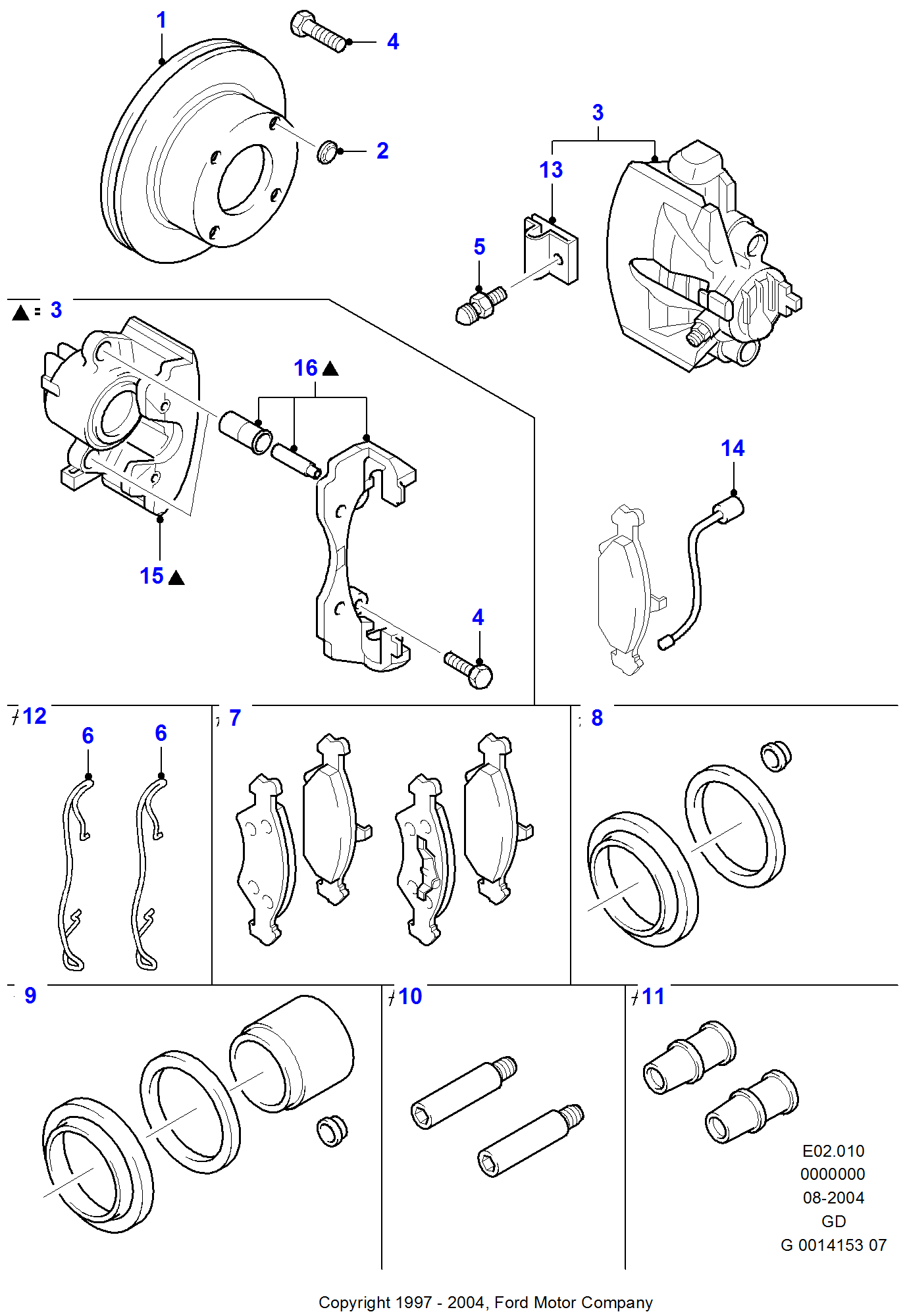 1
4
2
3
13
5
▲= 3
16 ▲
15 ▲
4
14
12
6
6
7
8
9
10
11
E02.010
0000000
08-2004
GD
G 0014153 07

Copyright 1997 - 2004, Ford Motor Company