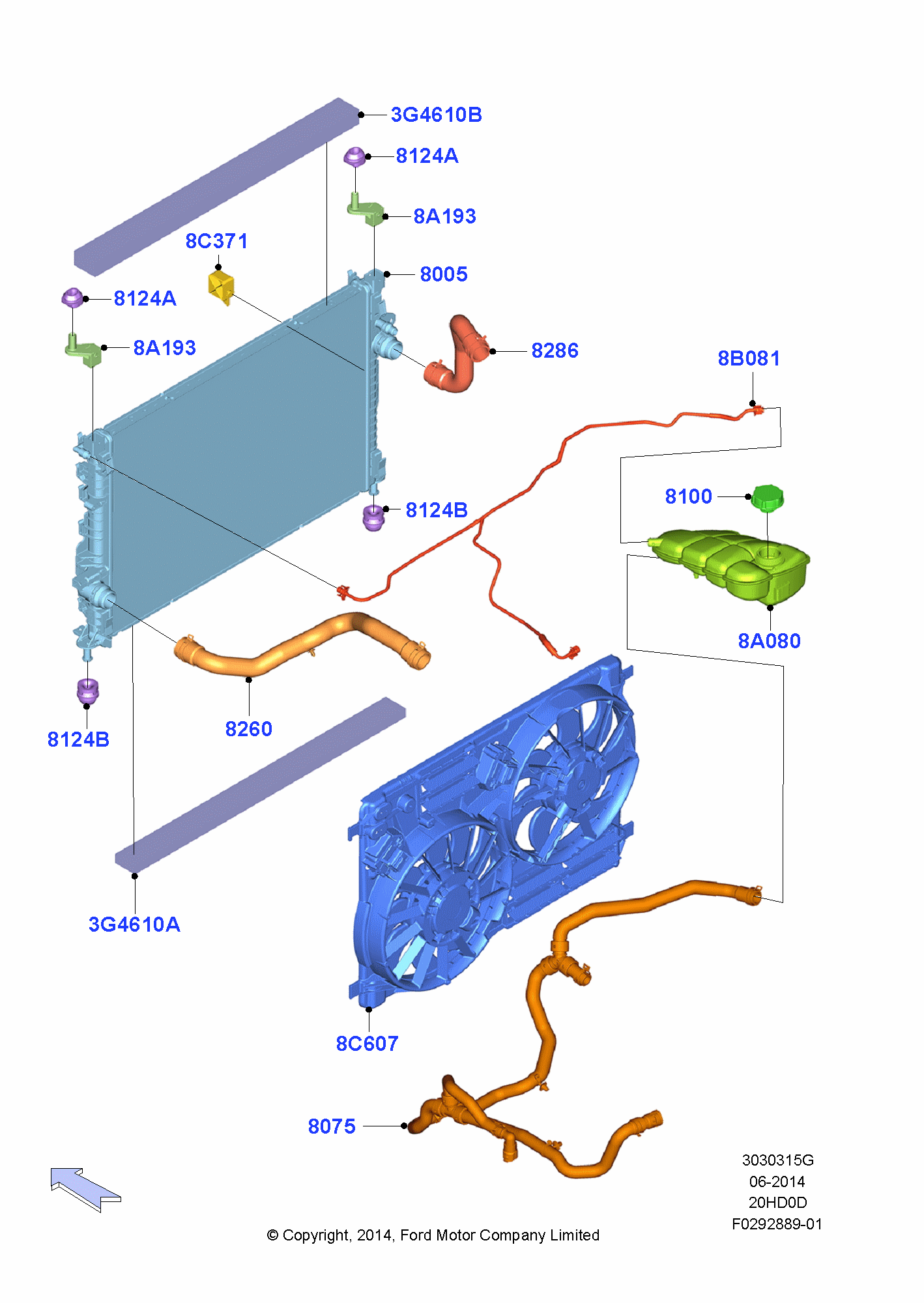 3G4610B
8124A
8A193
8C371
8005
8124A
8A193
8286
8B081
8100
8124B
8A080
8260
8124B
3G4610A
8C607
8075
3030315G
06-2014
20HD0D
F0292889-01
© Copyright, 2014, Ford Motor Company Limited