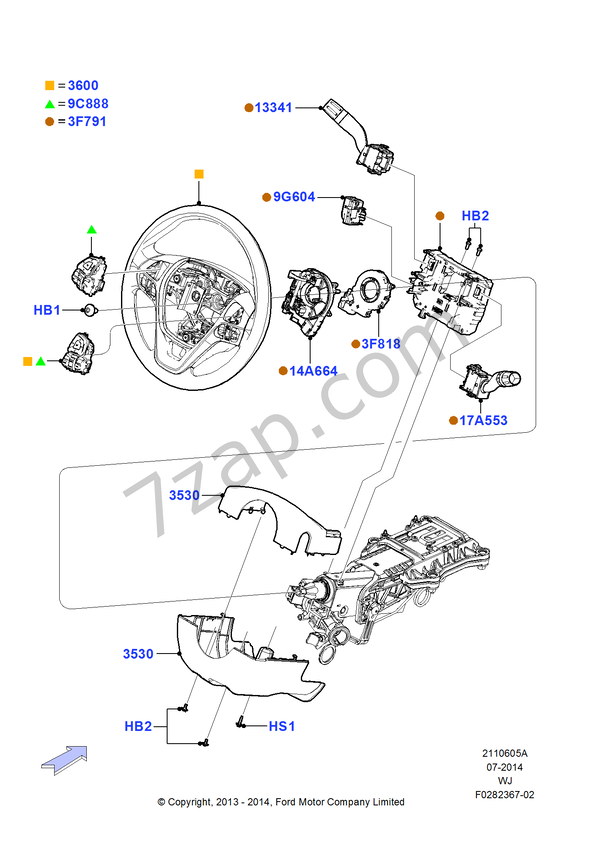 ■ = 3600
▲ = 9C888
● = 3F791

● 13341

● 9G604

● HB2

HB1

■ ▲

● 3F818

● 14A664

● 17A553

7zap.com

3530

3530

HB2

HS1

2110605A
07-2014
WJ
F0282367-02

© Copyright, 2013 - 2014, Ford Motor Company Limited