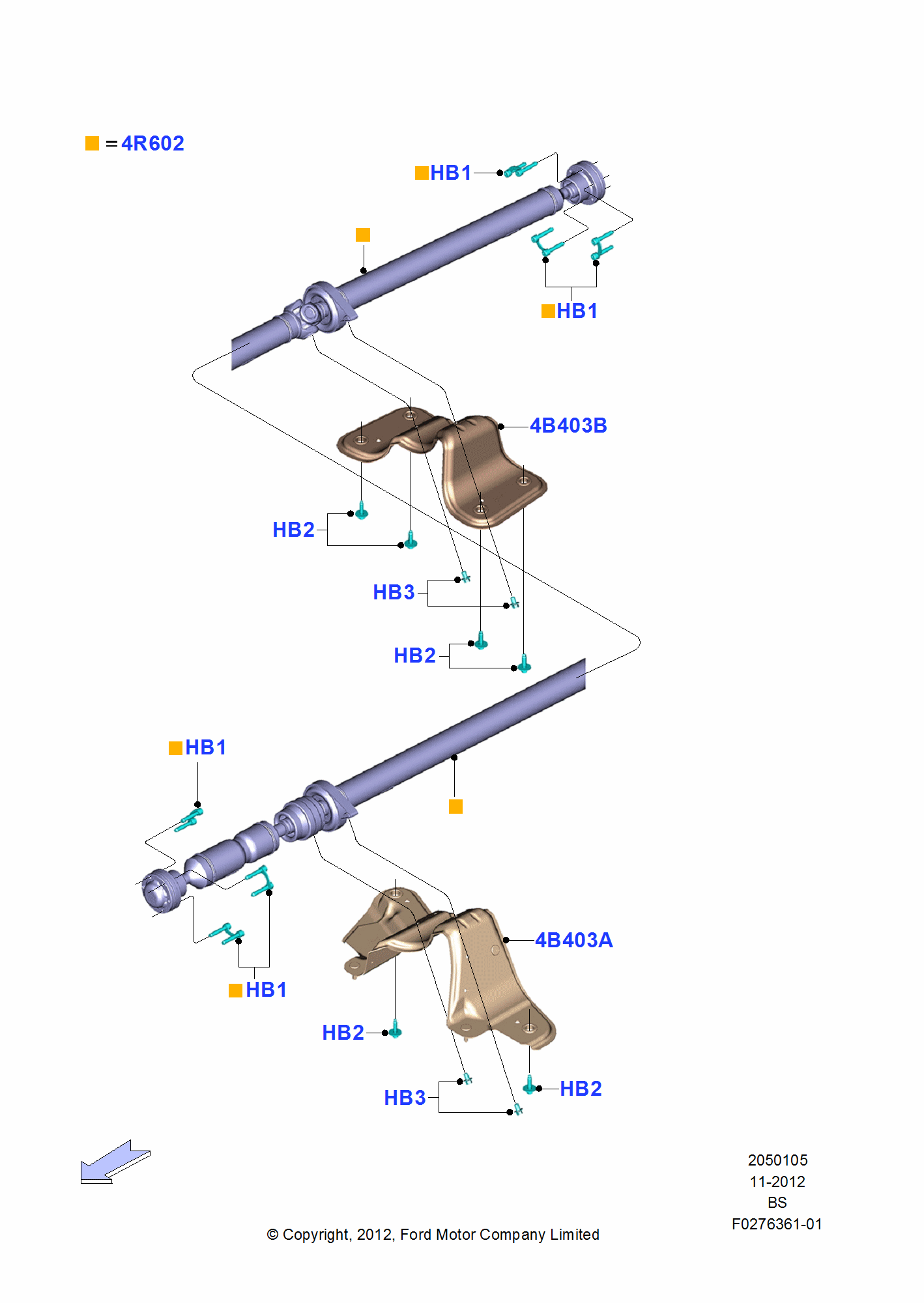 = 4R602

HB1

HB1

4B403B

HB2

HB3

HB2

HB1

4B403A

HB1

HB2

HB3

HB2

2050105
11-2012
BS
F0276361-01

© Copyright, 2012, Ford Motor Company Limited