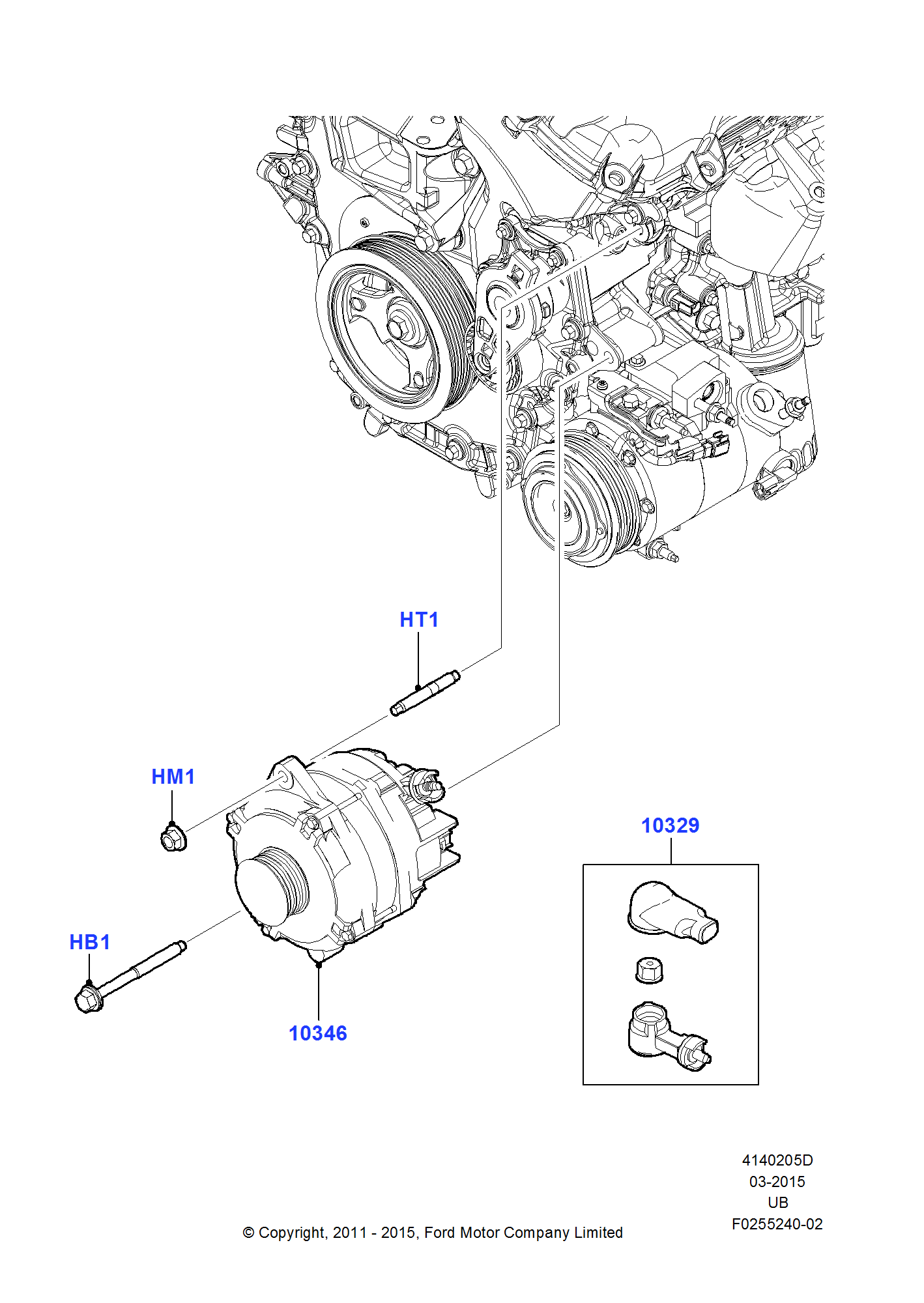 HT1

HM1

10329

HB1

10346

4140205D
03-2015
UB
F0255240-02

© Copyright, 2011 - 2015, Ford Motor Company Limited