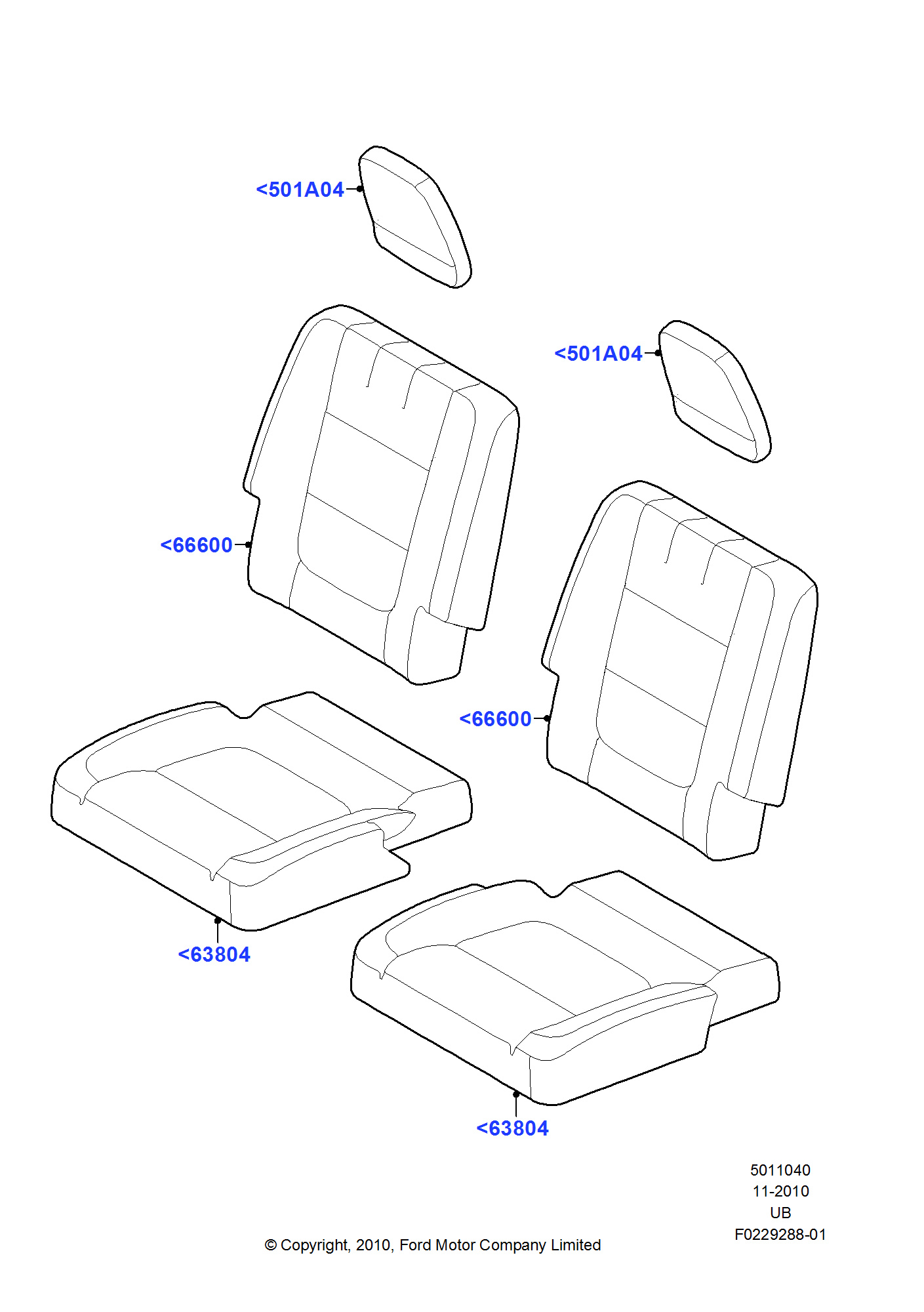 <501A04

<501A04

<66600

<66600

<63804

<63804

5011040
11-2010
UB
F0229288-01

© Copyright, 2010, Ford Motor Company Limited