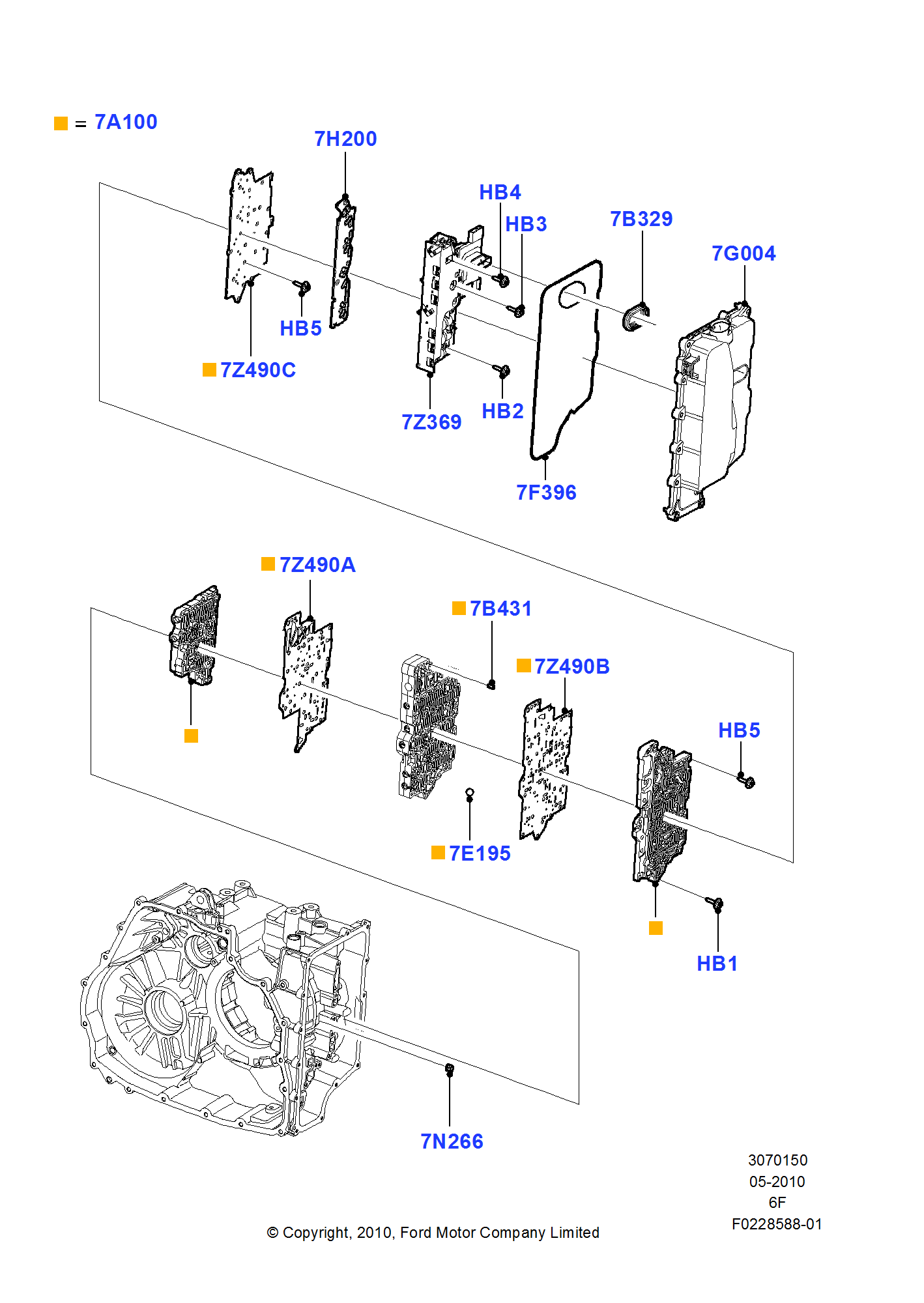 = 7A100

7H200

HB4

HB3

7B329

7G004

HB5

7Z490C

7Z369

HB2

7F396

7Z490A

7B431

7Z490B

HB5

7E195

HB1

7N266

3070150
05-2010
6F
F0228588-01

© Copyright, 2010, Ford Motor Company Limited