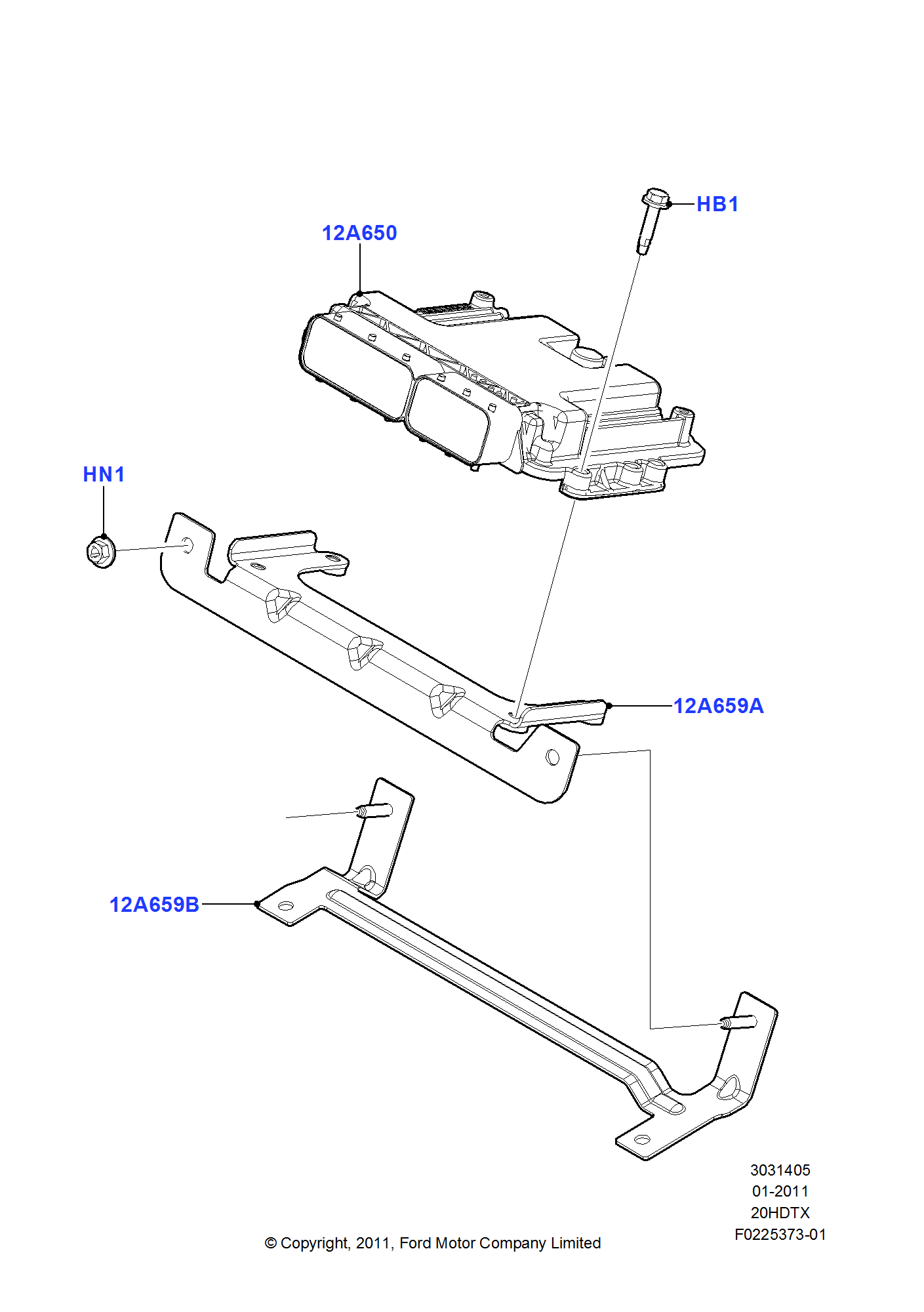 HB1

12A650

HN1

12A659A

12A659B

3031405
01-2011
20HDTX
F0225373-01

© Copyright, 2011, Ford Motor Company Limited