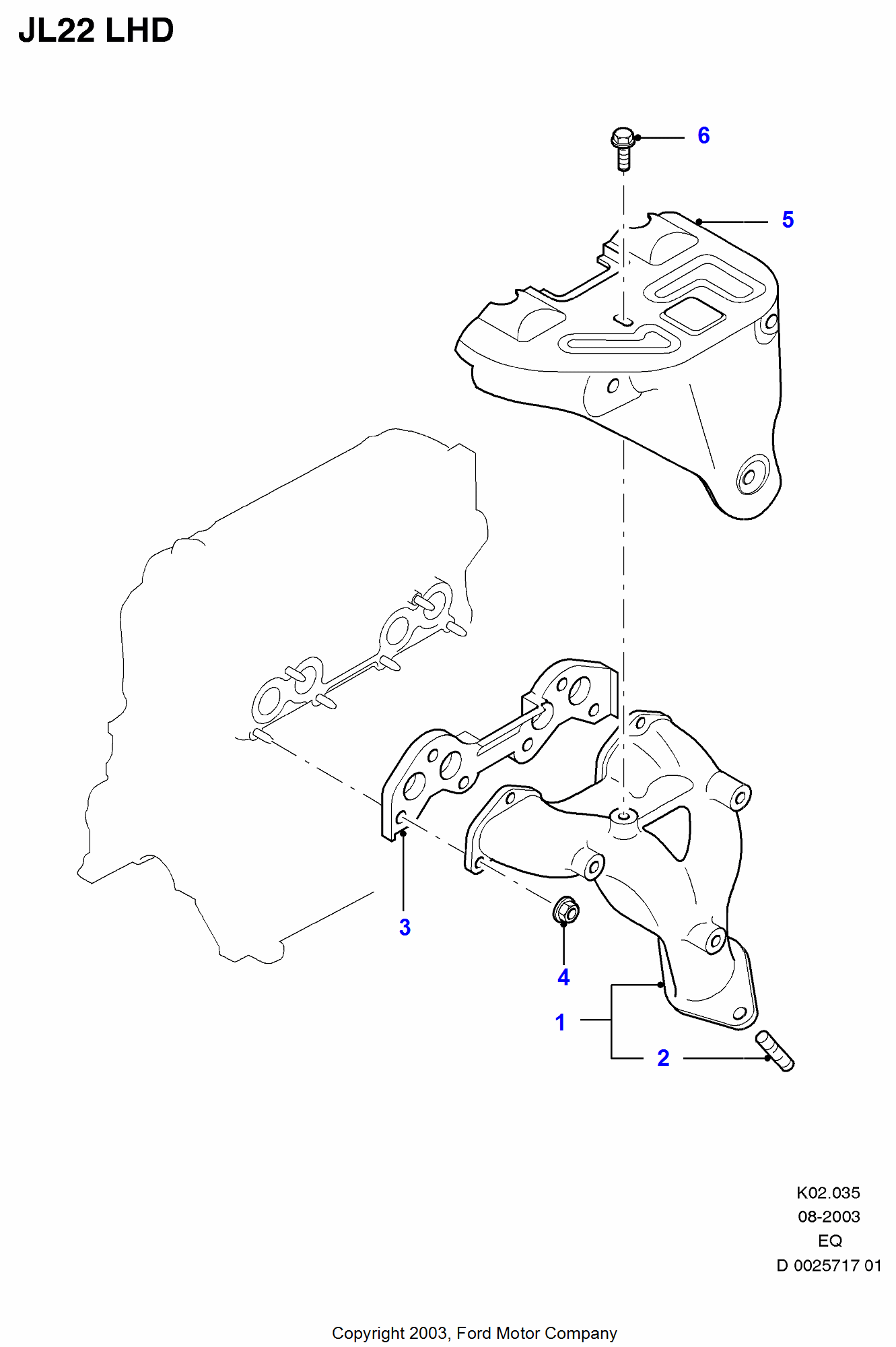 JL22 LHD

6

5

3

4

1

2

K02.035
08-2003
EQ
D 0025717 01

Copyright 2003, Ford Motor Company