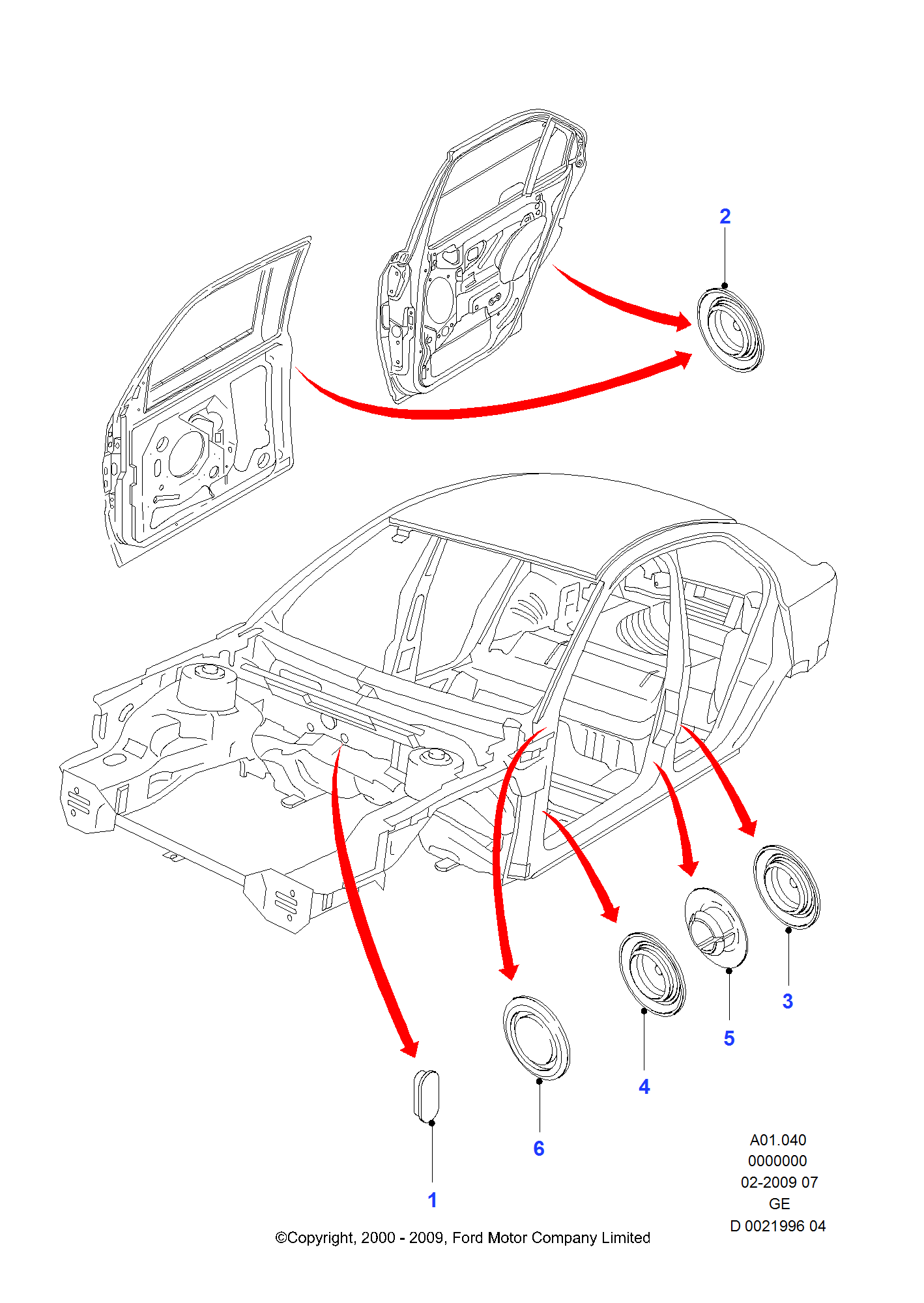 2

3

5

4

6

1

A01.040
0000000
02-2009 07
GE
D 0021996 04

©Copyright, 2000 - 2009, Ford Motor Company Limited