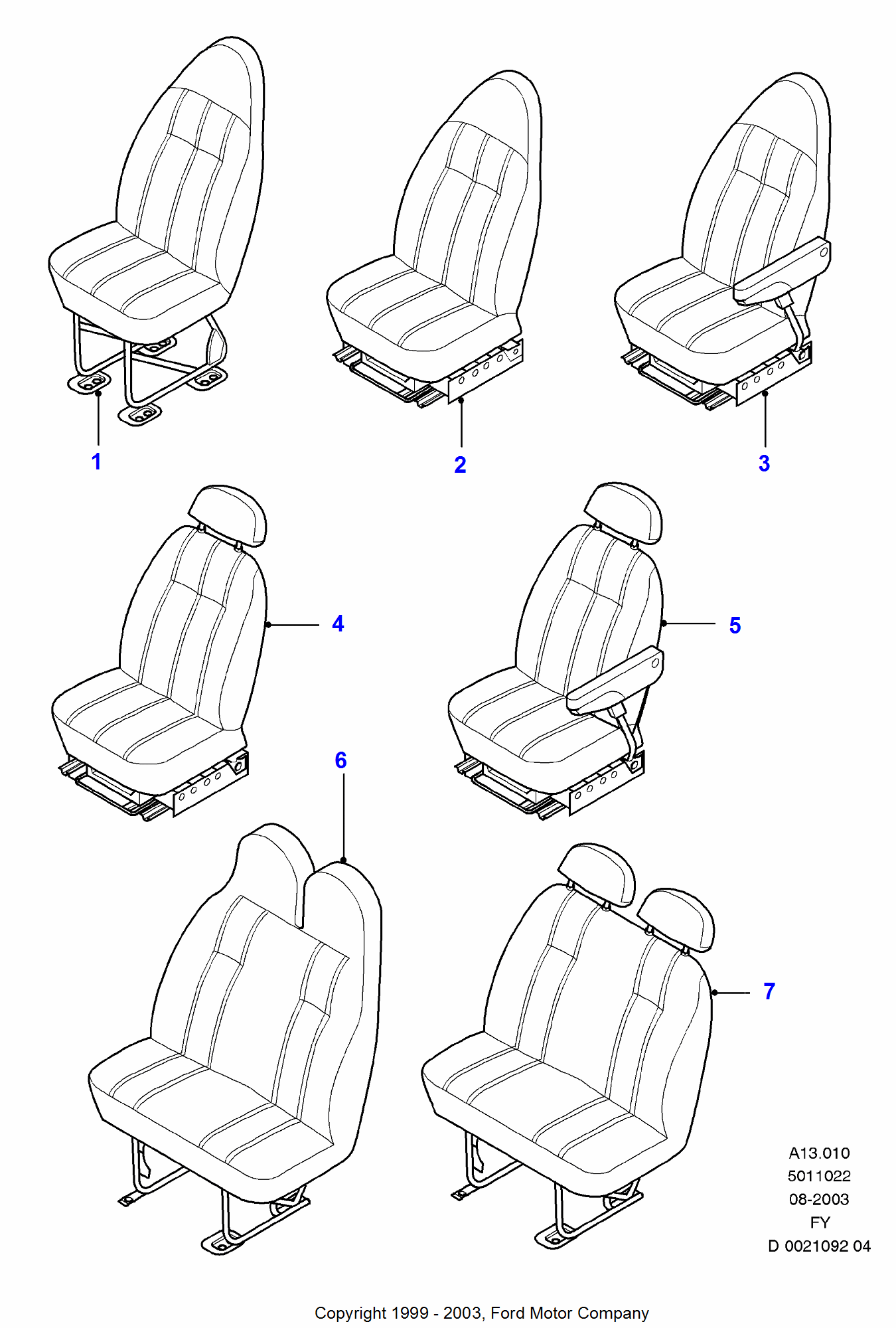 1
2
3
4
5
6
7

A13.010
5011022
08-2003
FY
D 0021092 04

Copyright 1999 - 2003, Ford Motor Company