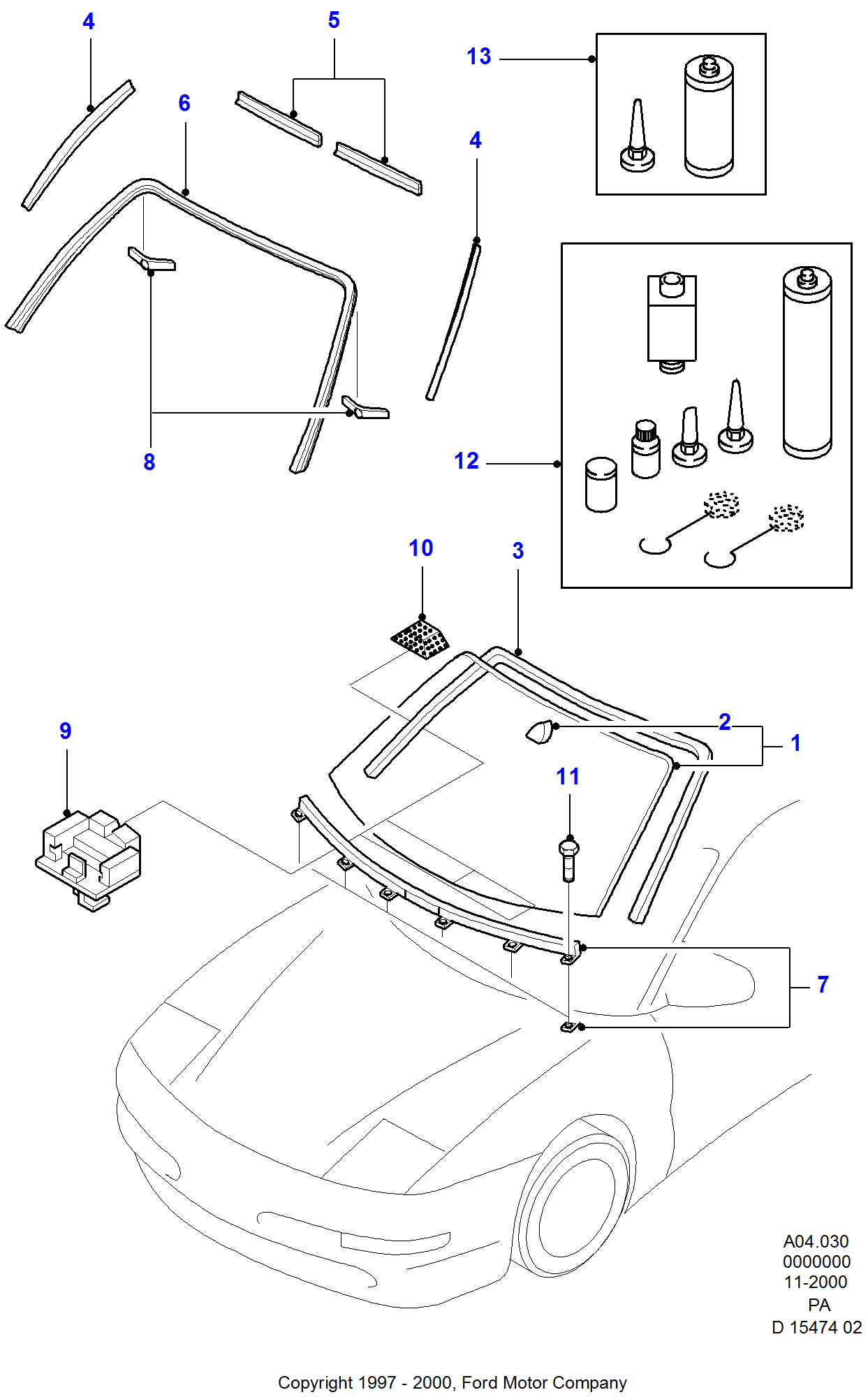 4
5
13
6
4
8
12
10
3
9
2
1
11
7

A04.030
0000000
11-2000
PA
D 15474 02

Copyright 1997 - 2000, Ford Motor Company