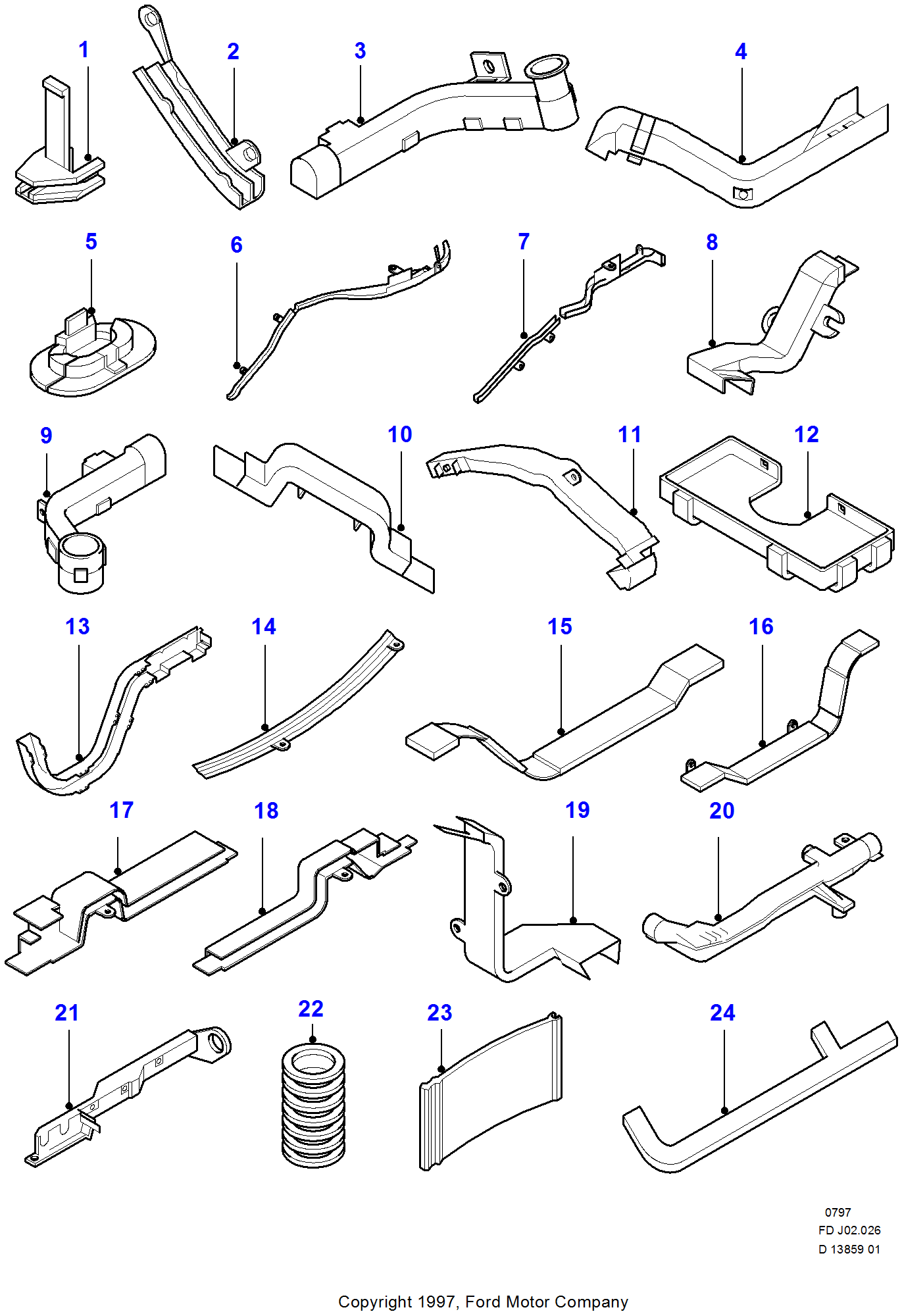 1 2 3 4

5 6 7 8

9 10 11 12

13 14 15 16

17 18 19 20

21 22 23 24

0797
FD J02.026
D 13859 01

Copyright 1997, Ford Motor Company