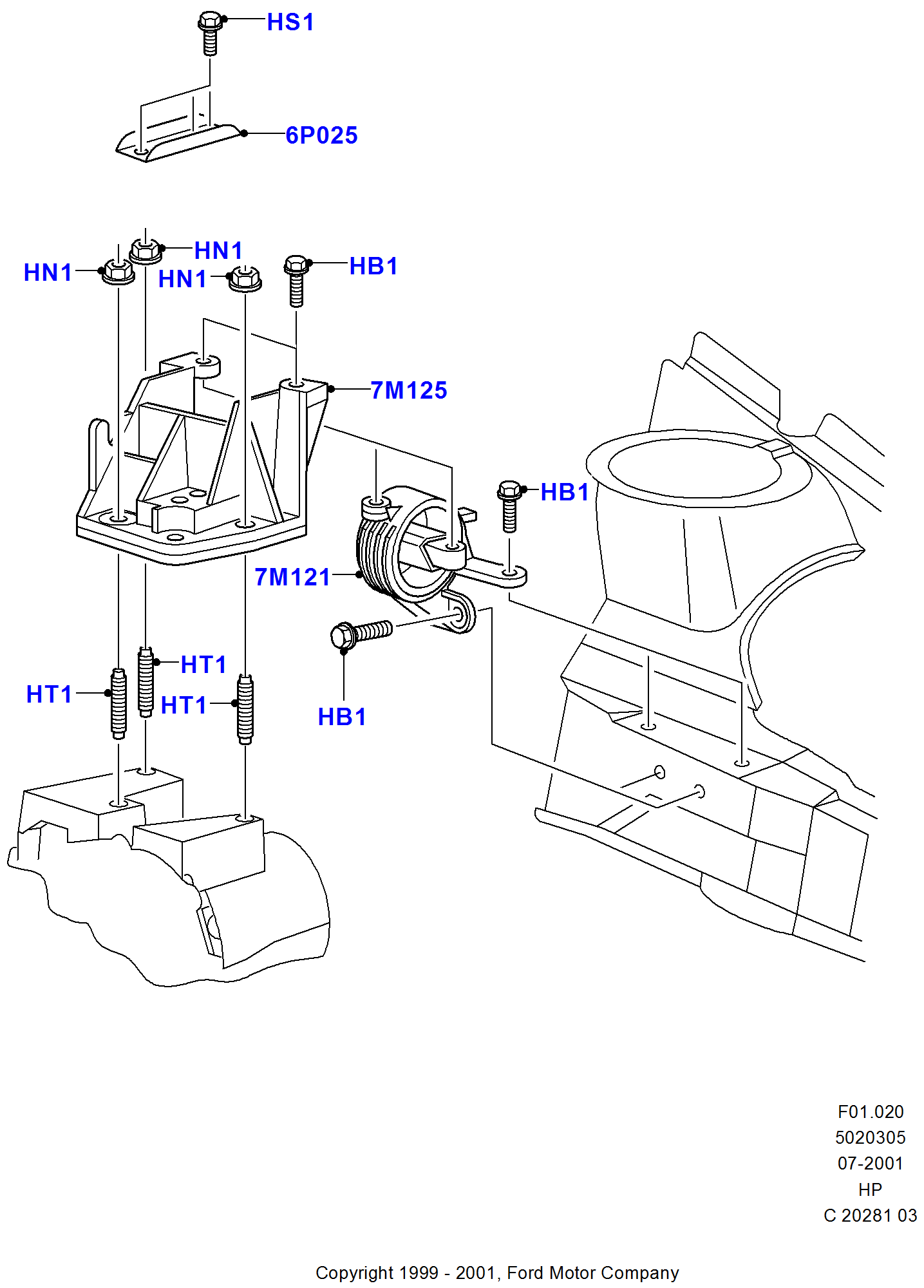 HS1

6P025

HN1

HN1

HN1

HB1

7M125

HB1

7M121

HT1

HT1

HT1

HB1

F01.020
5020305
07-2001
HP
C 20281 03

Copyright 1999 - 2001, Ford Motor Company