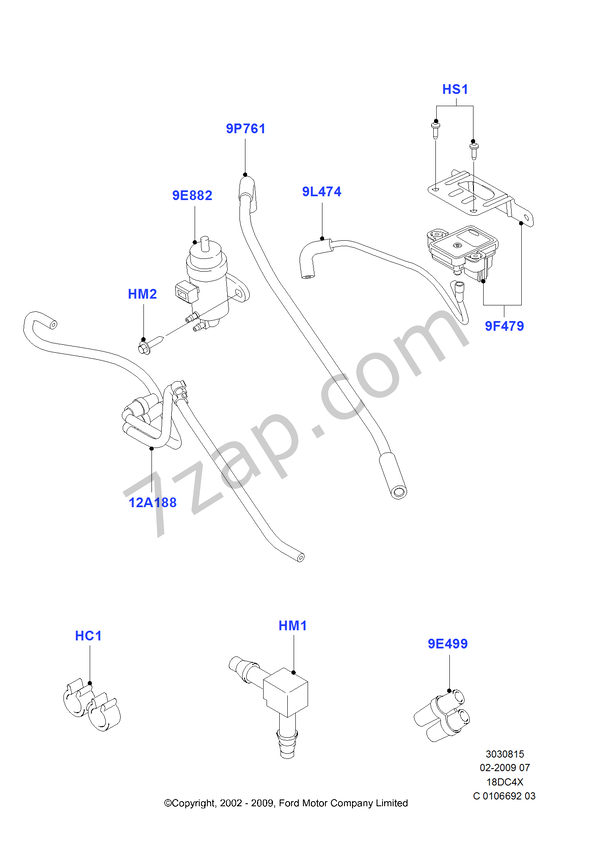 HS1

9P761

9E882

9L474

HM2

9F479

7zap.com

12A188

HC1

HM1

9E499

3030815
02-2009 07
18DC4X
C 0106692 03

©Copyright, 2002 - 2009, Ford Motor Company Limited