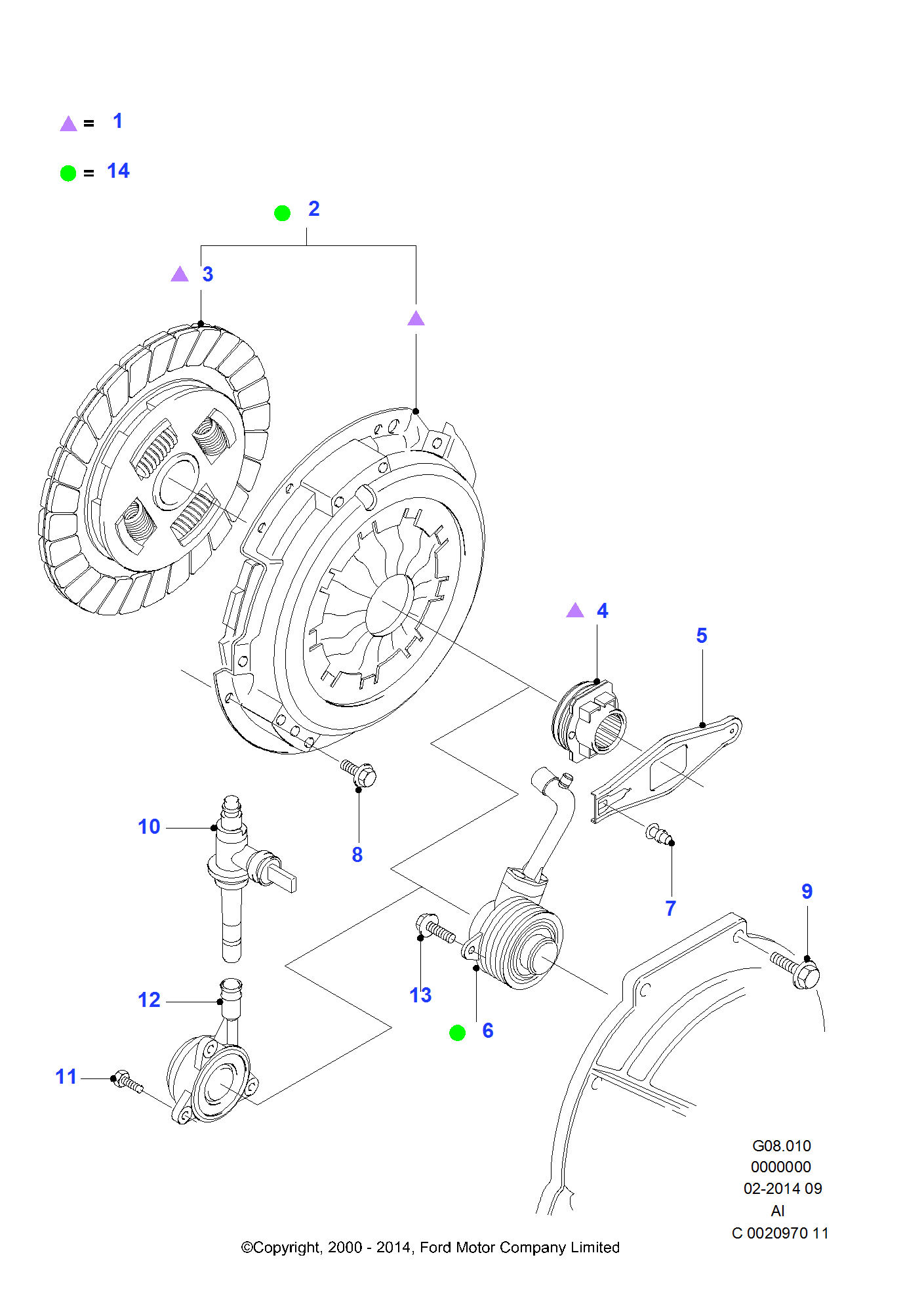 = 1

= 14

2

3

4

5

10

8

7

9

12

13

6

11

G08.010
0000000
02-2014 09
AI
C 0020970 11

©Copyright, 2000 - 2014, Ford Motor Company Limited