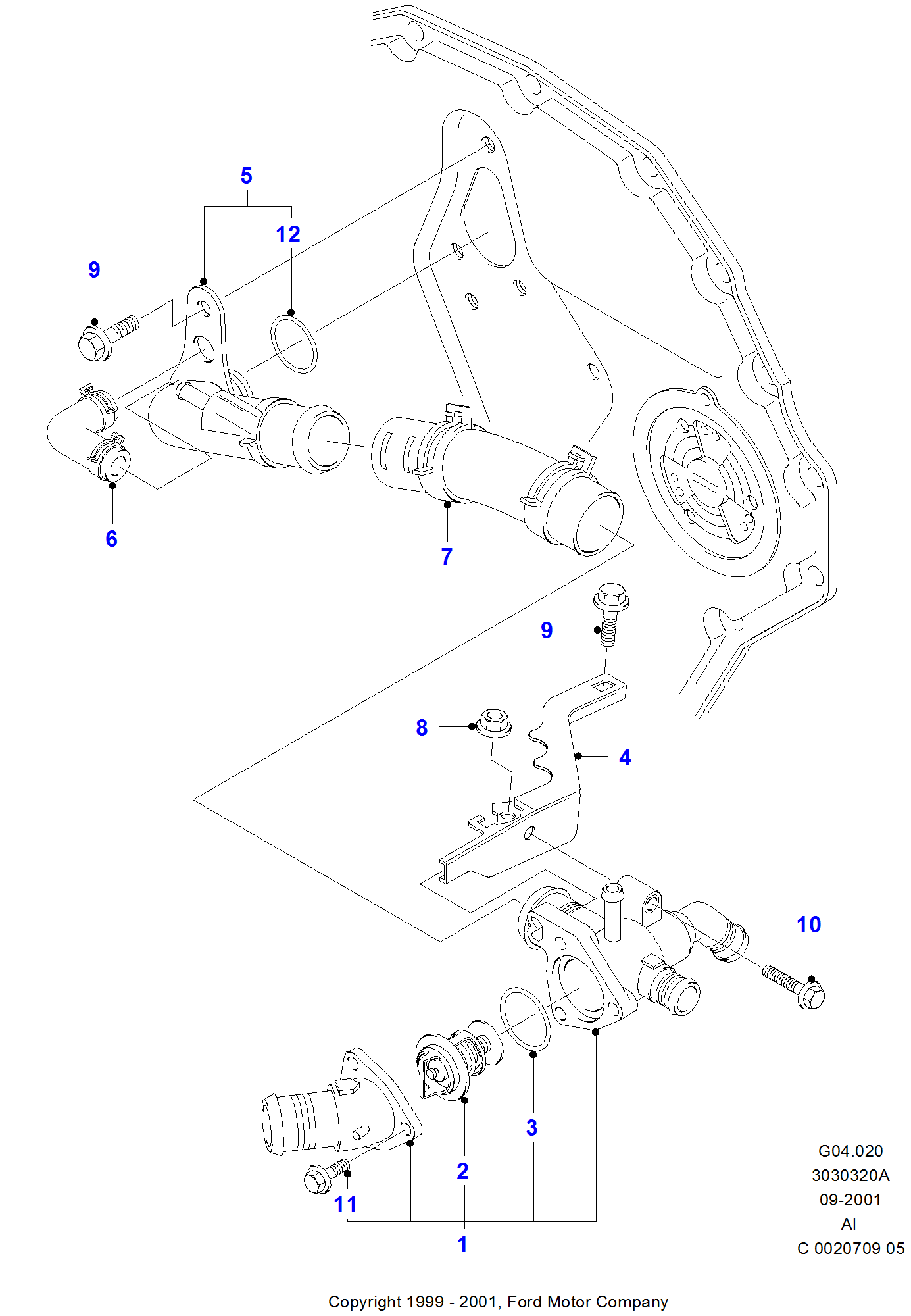 5
12
9
6
7
9
8
4
10
3
2
11
1

G04.020
3030320A
09-2001
AI
C 0020709 05

Copyright 1999 - 2001, Ford Motor Company