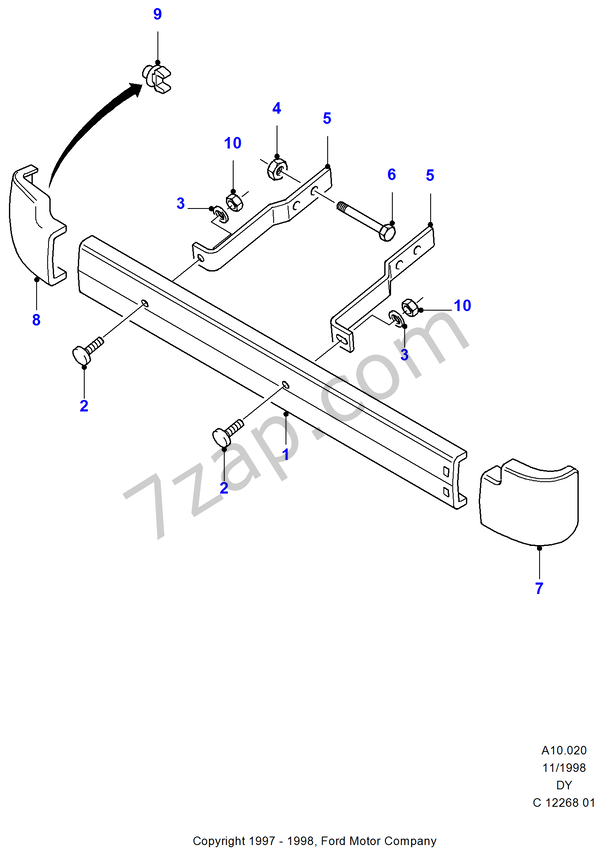 9

4

5

10

6

5

3

8

10

3

2

1

2

7

7zap.com

A10.020
11/1998
DY
C 12268 01

Copyright 1997 - 1998, Ford Motor Company