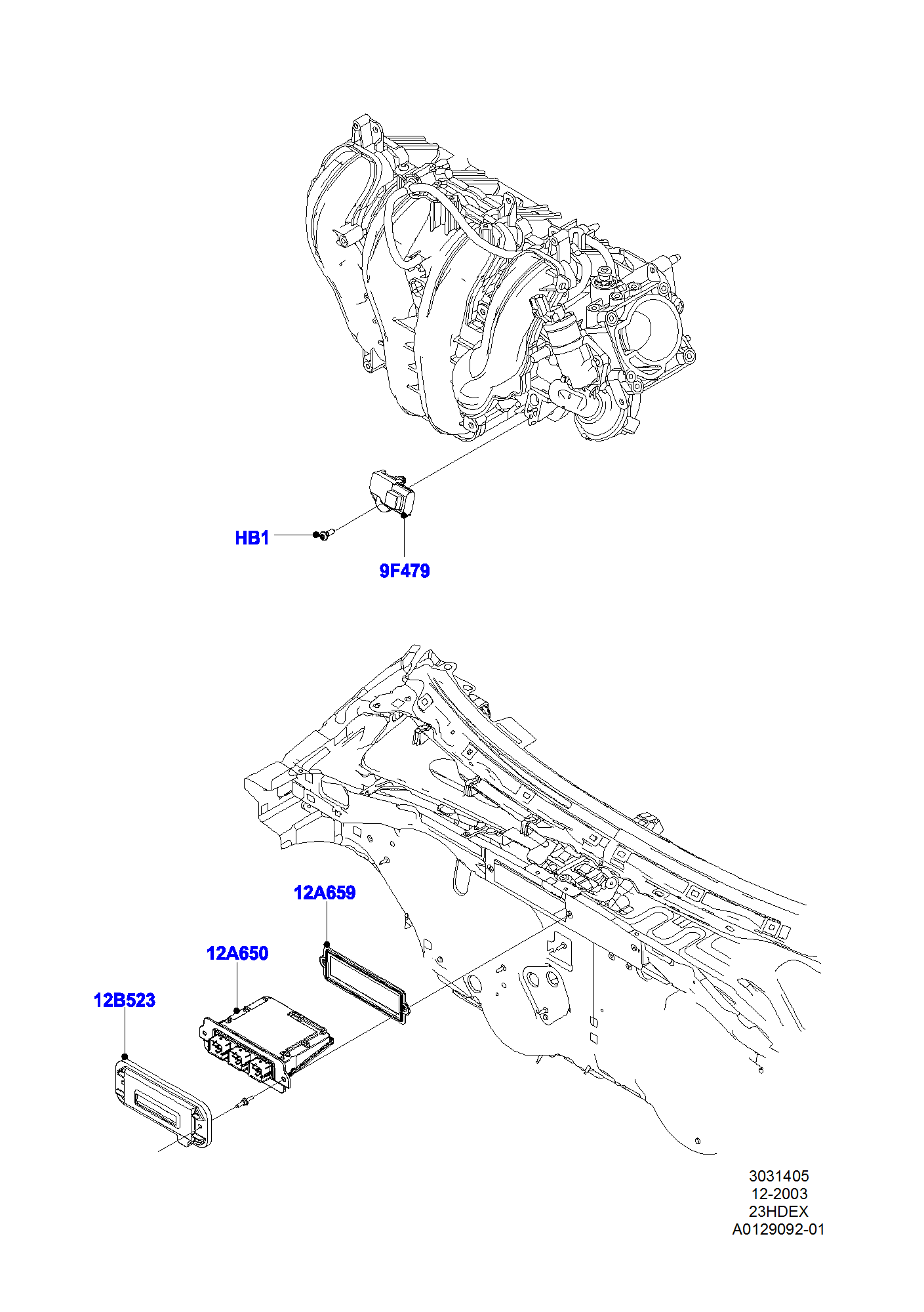 HB1
9F479
12A659
12A650
12B523
3031405
12-2003
23HDEX
A0129092-01