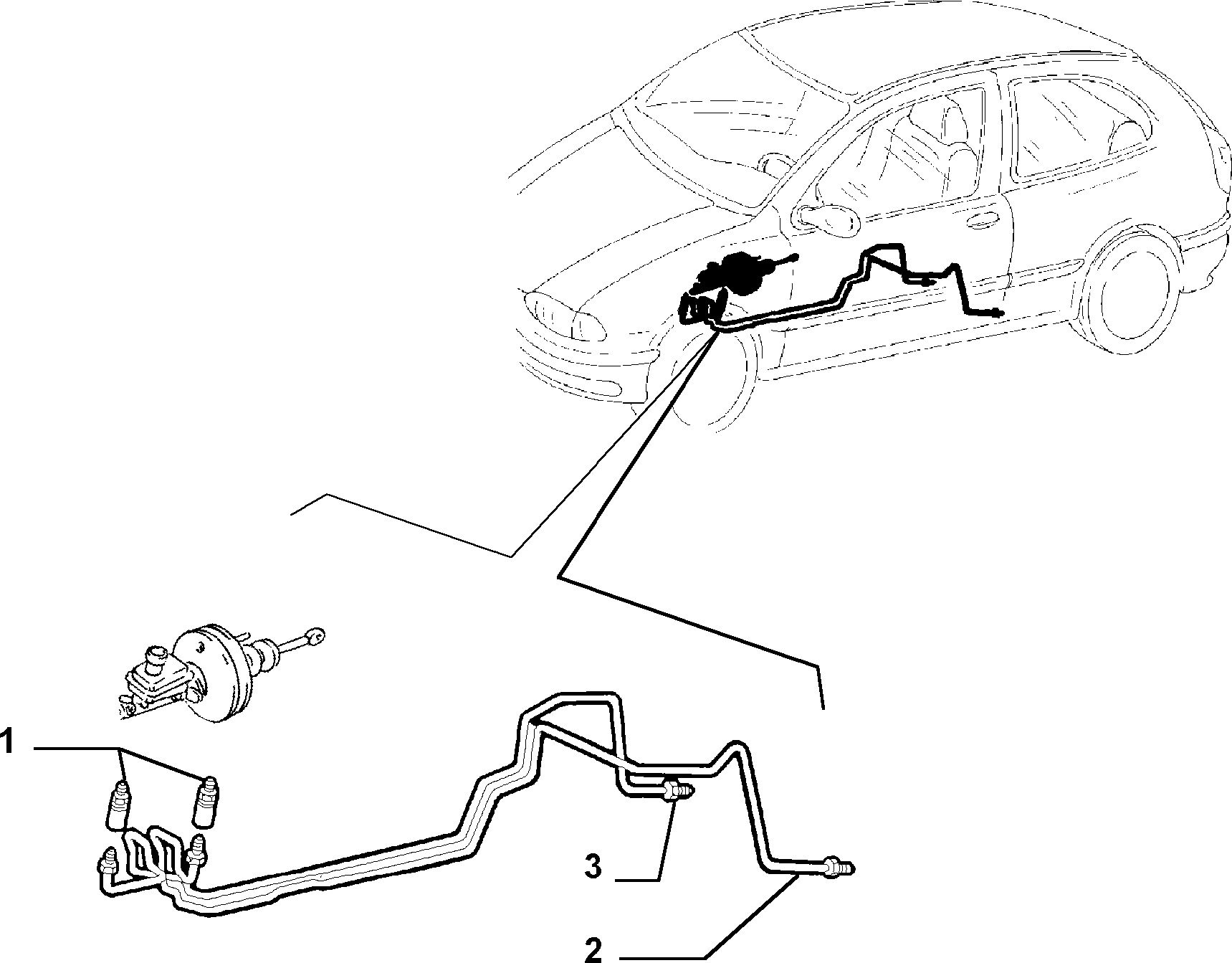 1

3

2