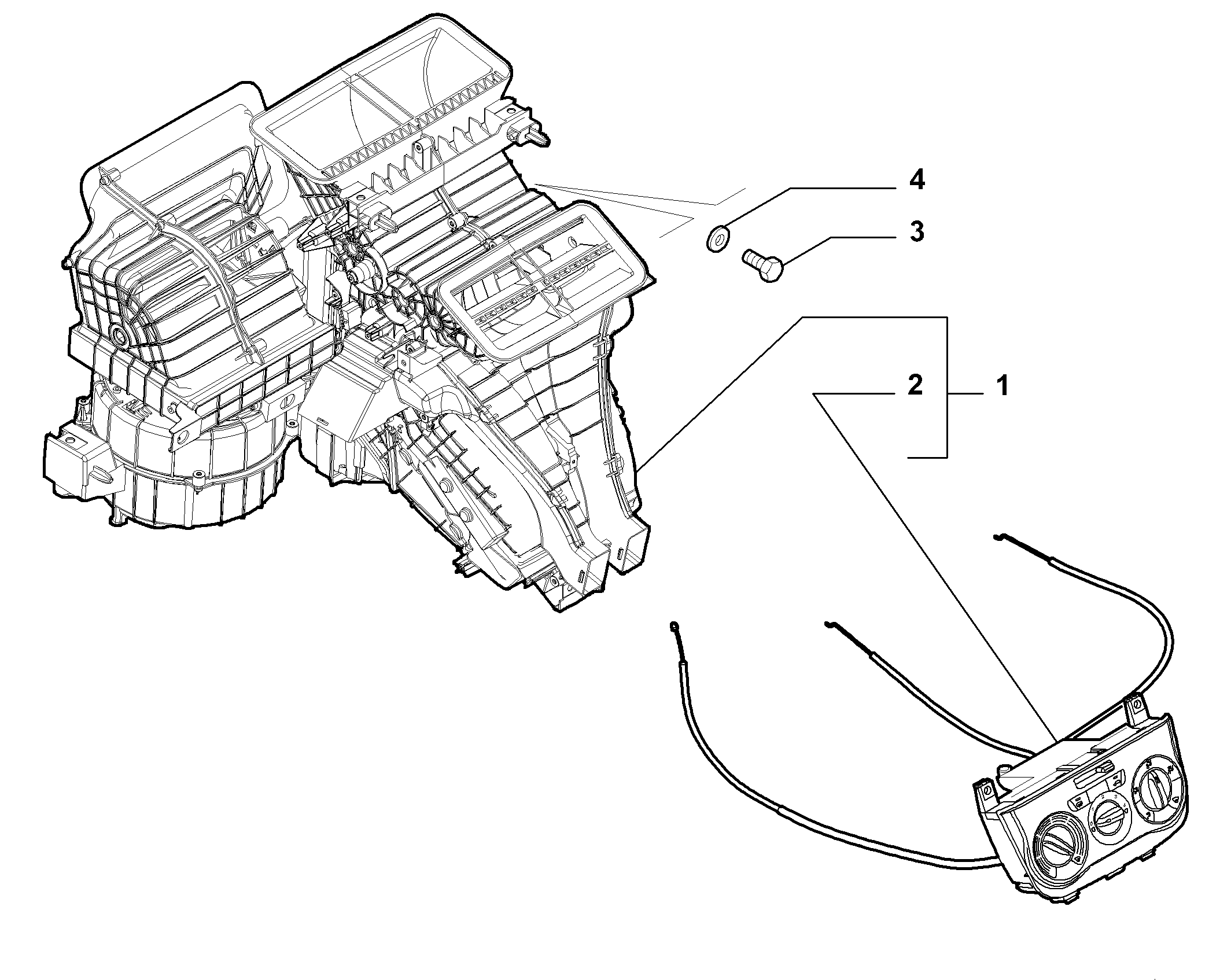 4
3
2
1