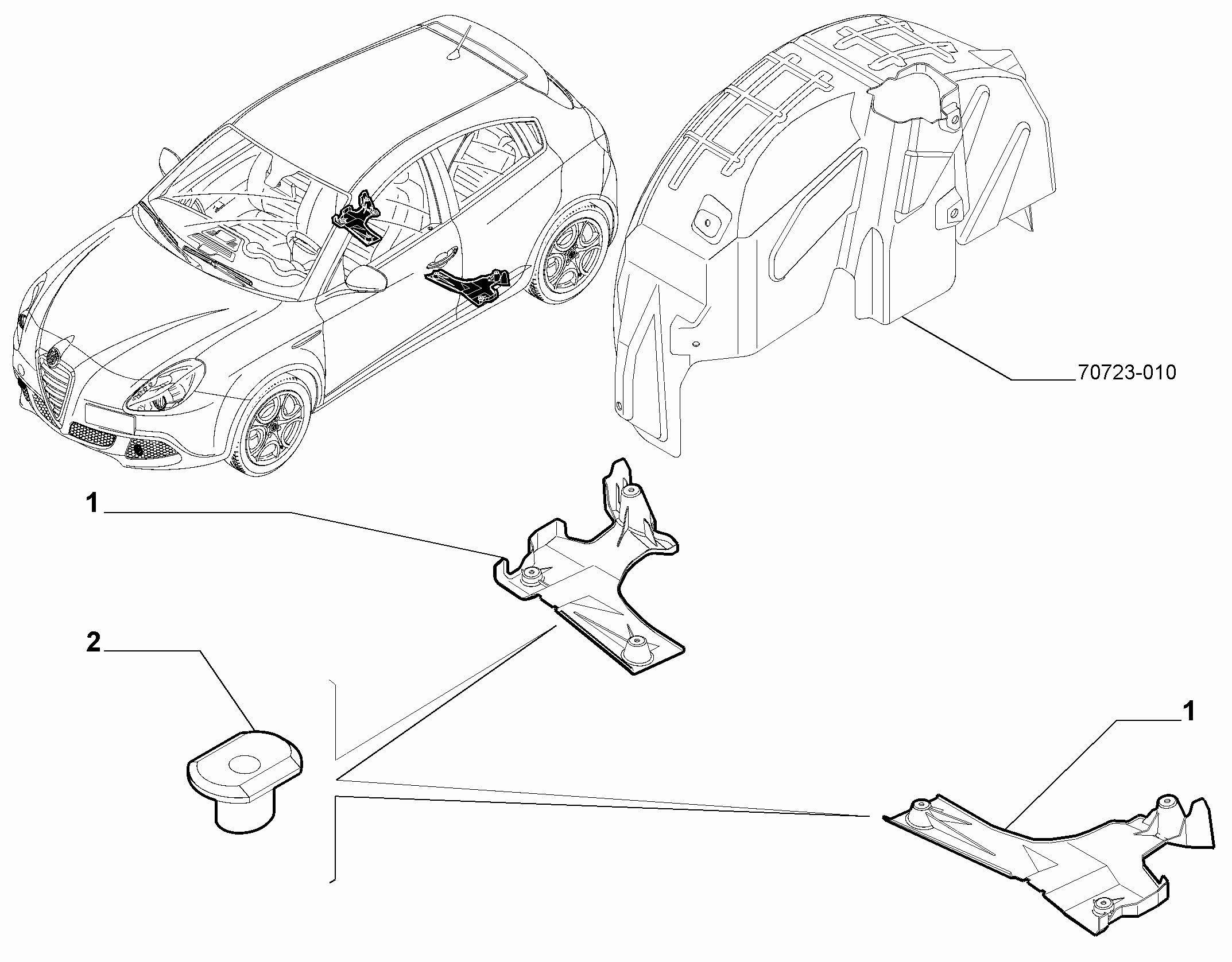 70723-010

1

2

1