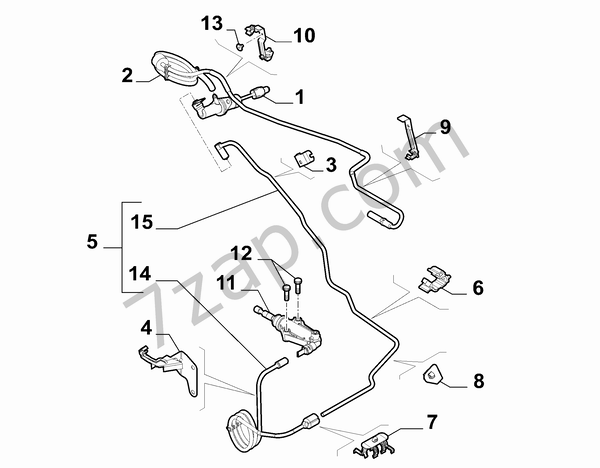 13
10
2
1
9
3
15
5
12
14
11
6
4
8
7
7zap.com