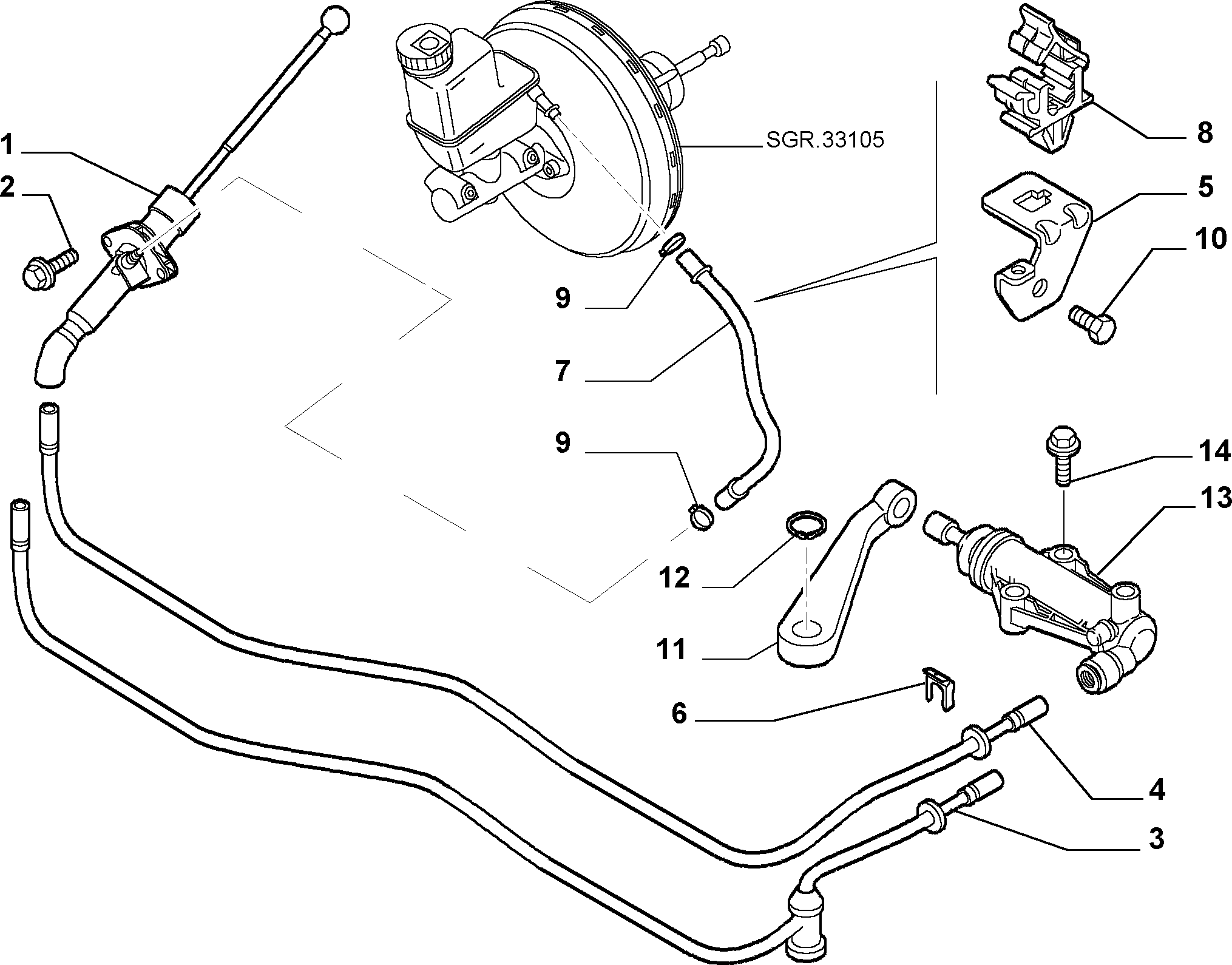 1
2
SGR.33105
8
5
10
9
7
9
14
13
12
11
6
4
3