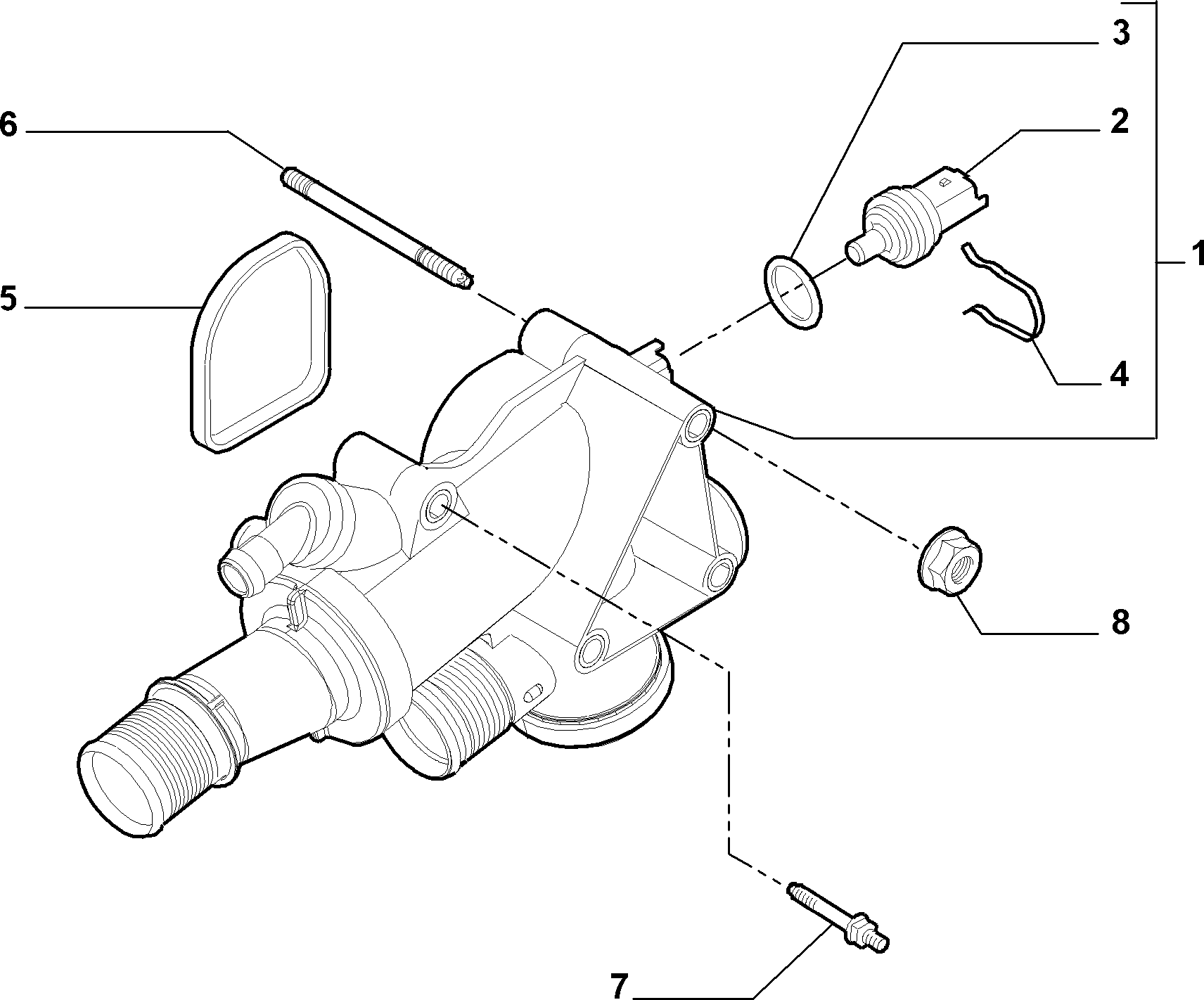 3
6
2
1
5
4
8
7