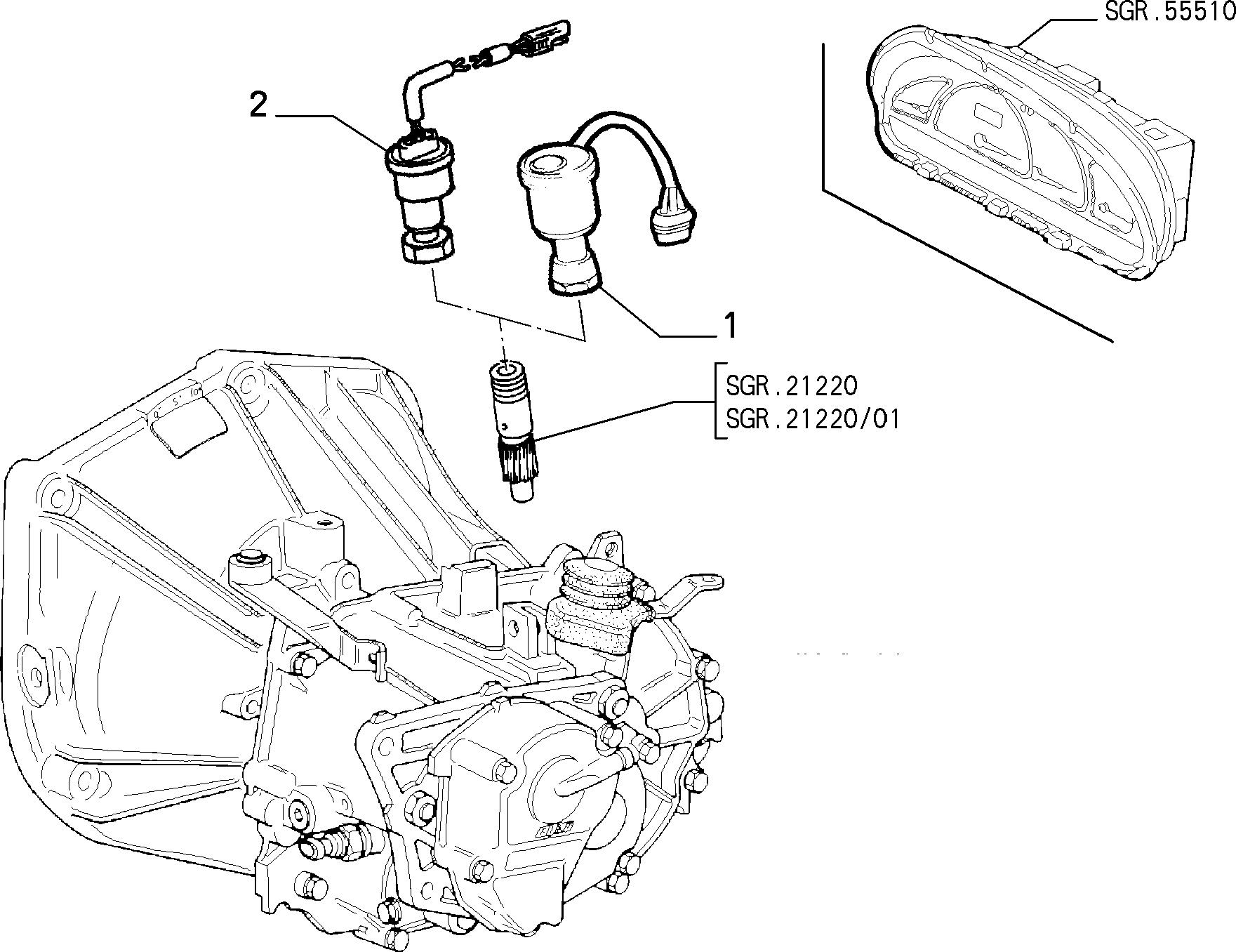 SGR.55510

2

1

SGR.21220
SGR.21220/01