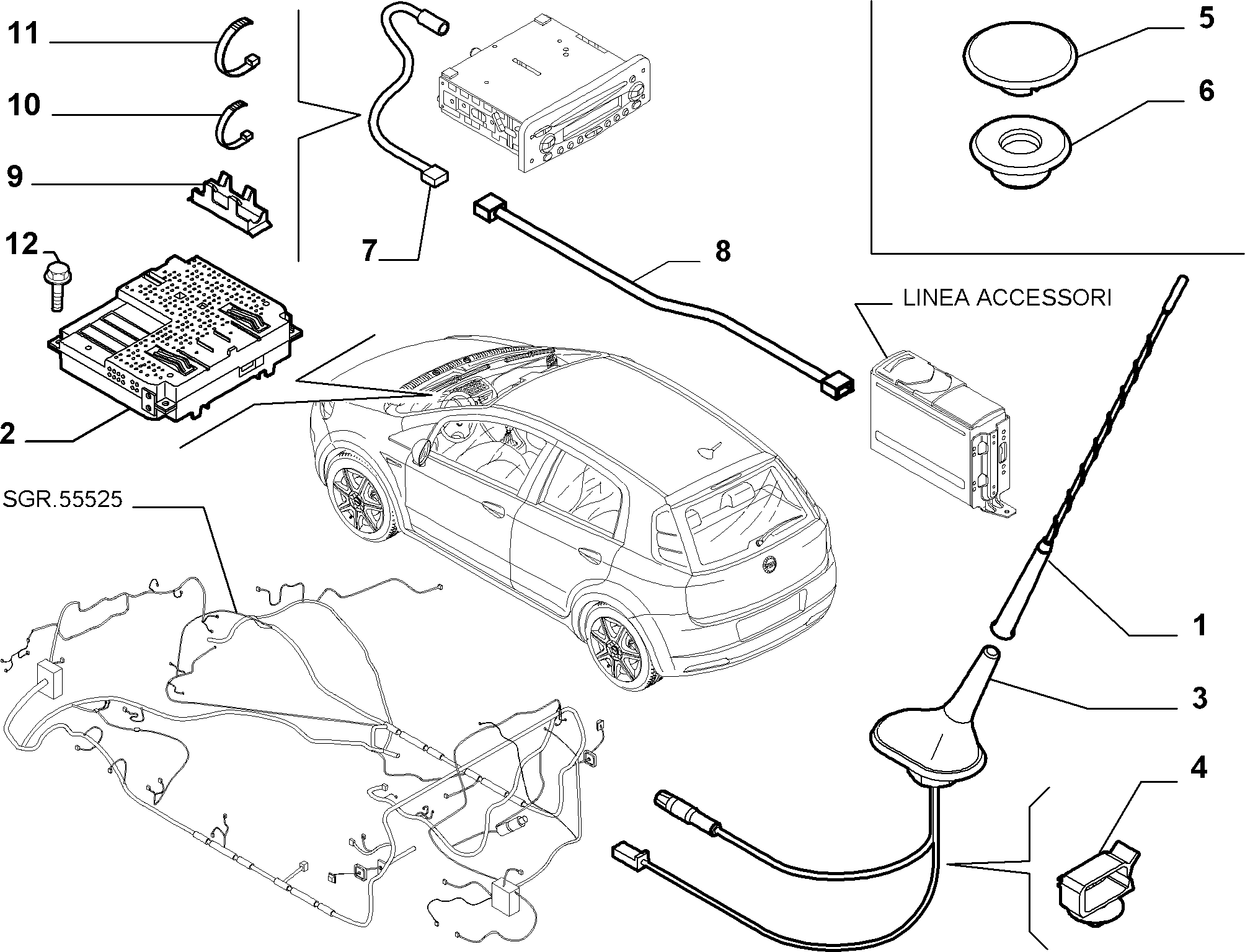 11
10
9
12
2
7
8
5
6
LINEA ACCESSORI
SGR.55525
1
3
4