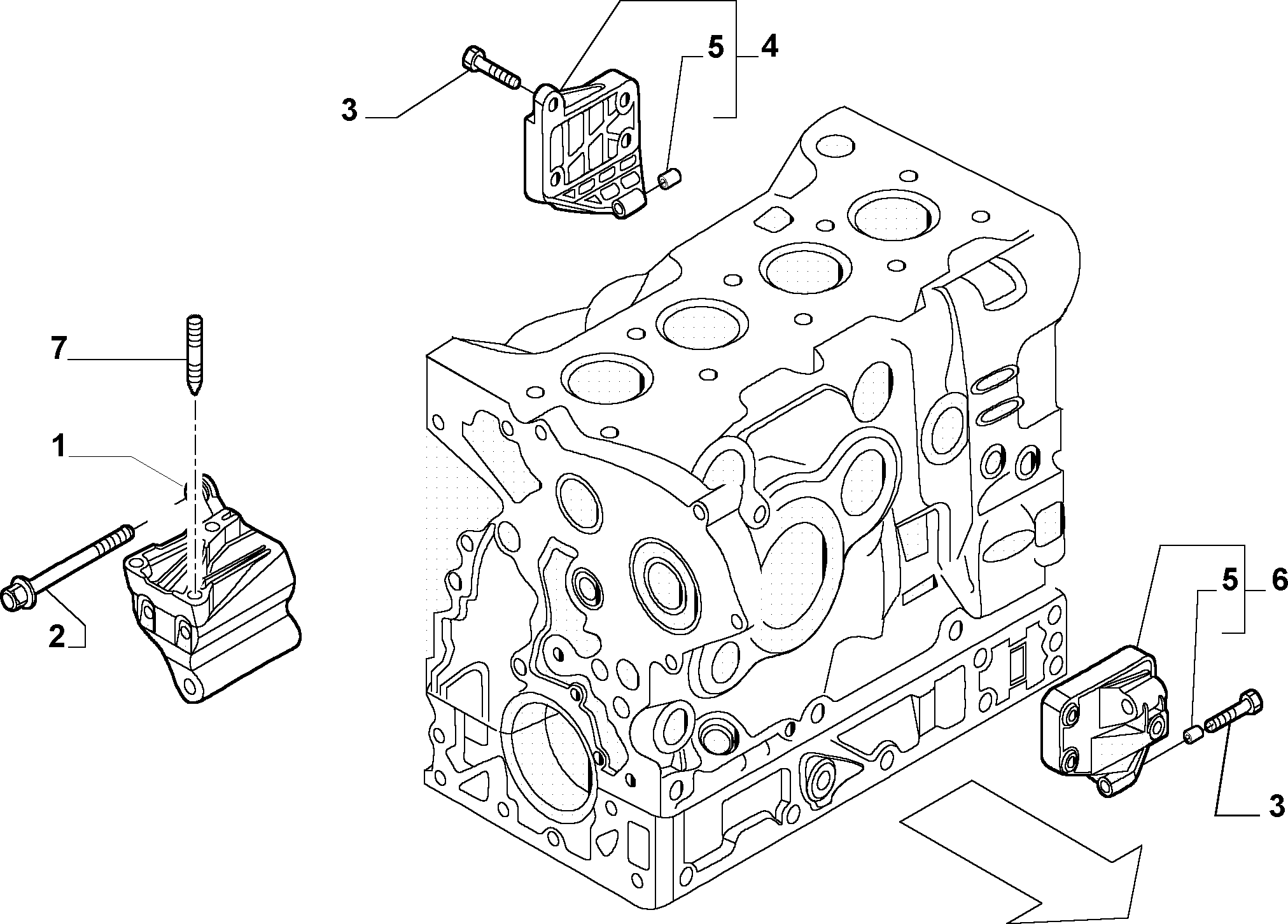 5
4
3
7
1
2
5
6
3