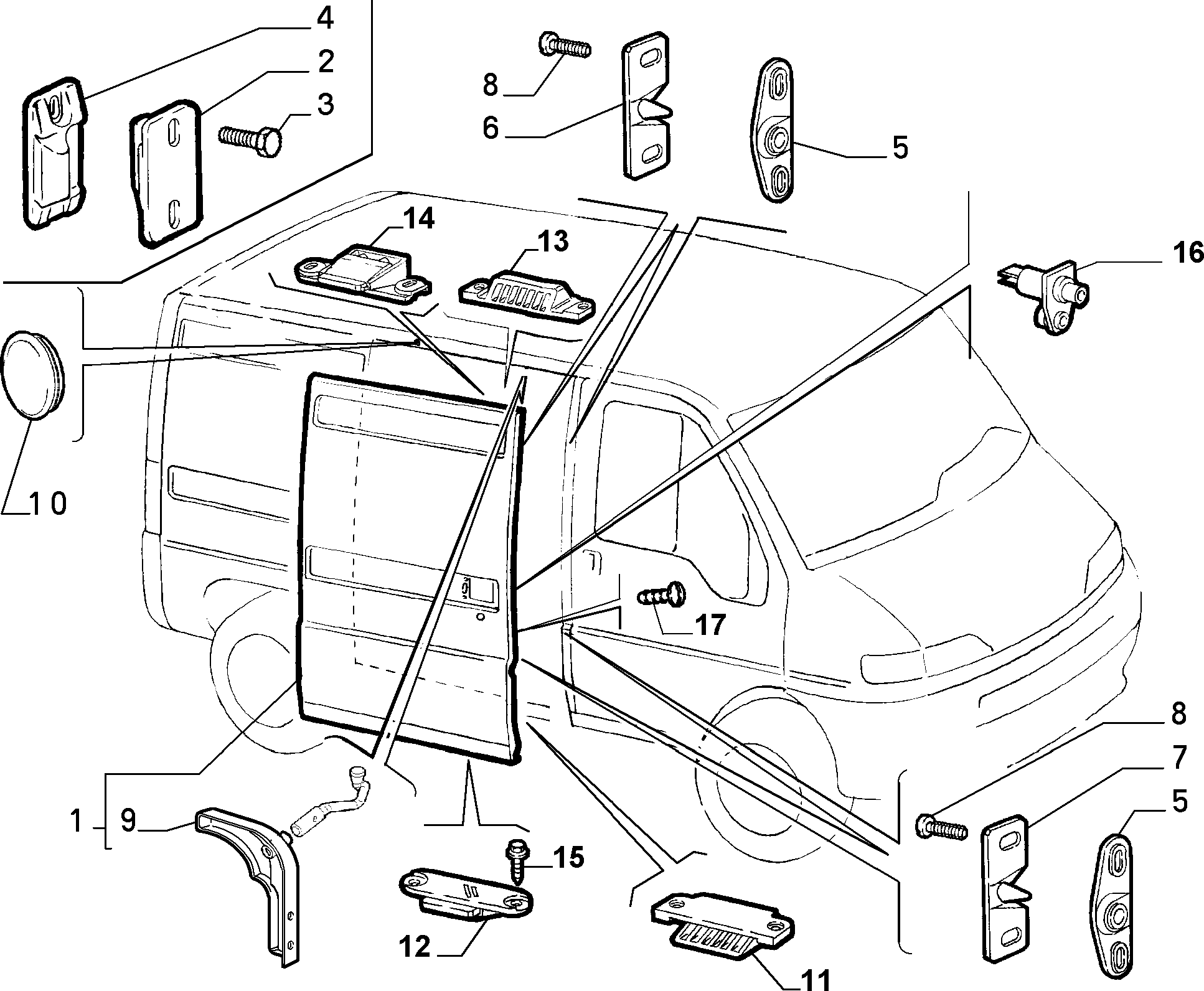 4
2
3
8
6
5
14
13
16
10
17
8
7
5
1
9
15
12
11