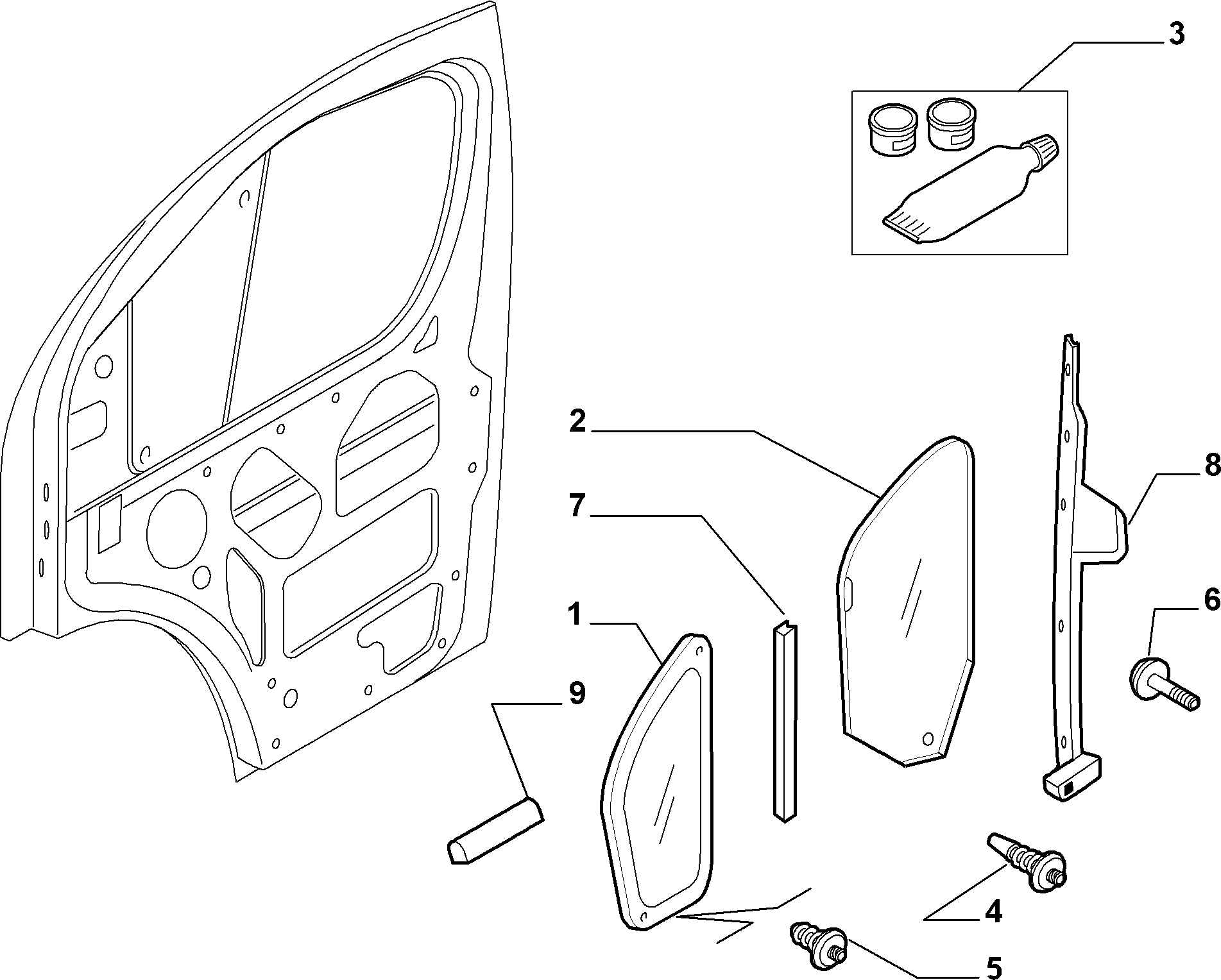 3
2
8
7
6
1
9
4
5