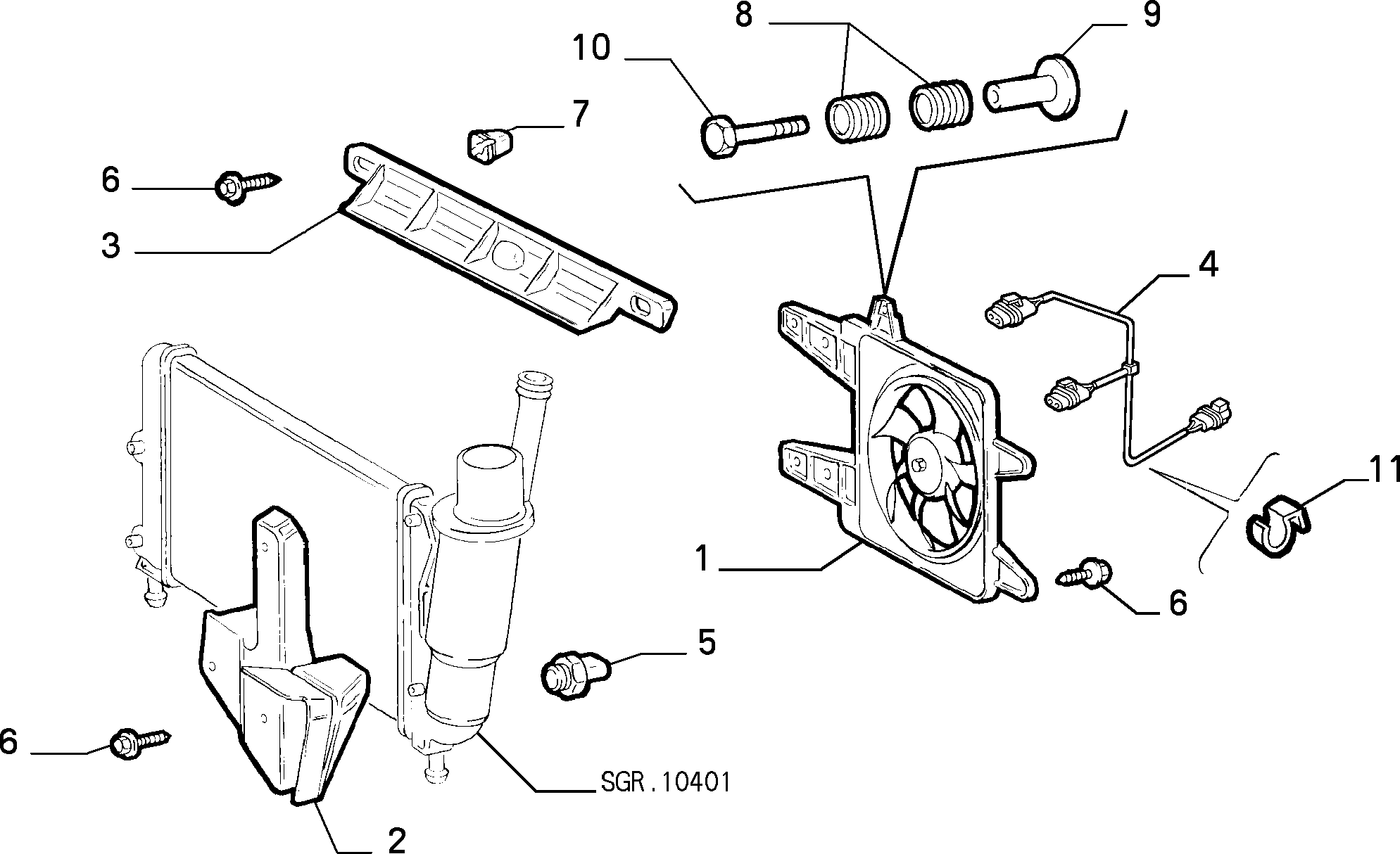 8
9
10
7
6
3
4
11
1
6
5
6
SGR.10401
2