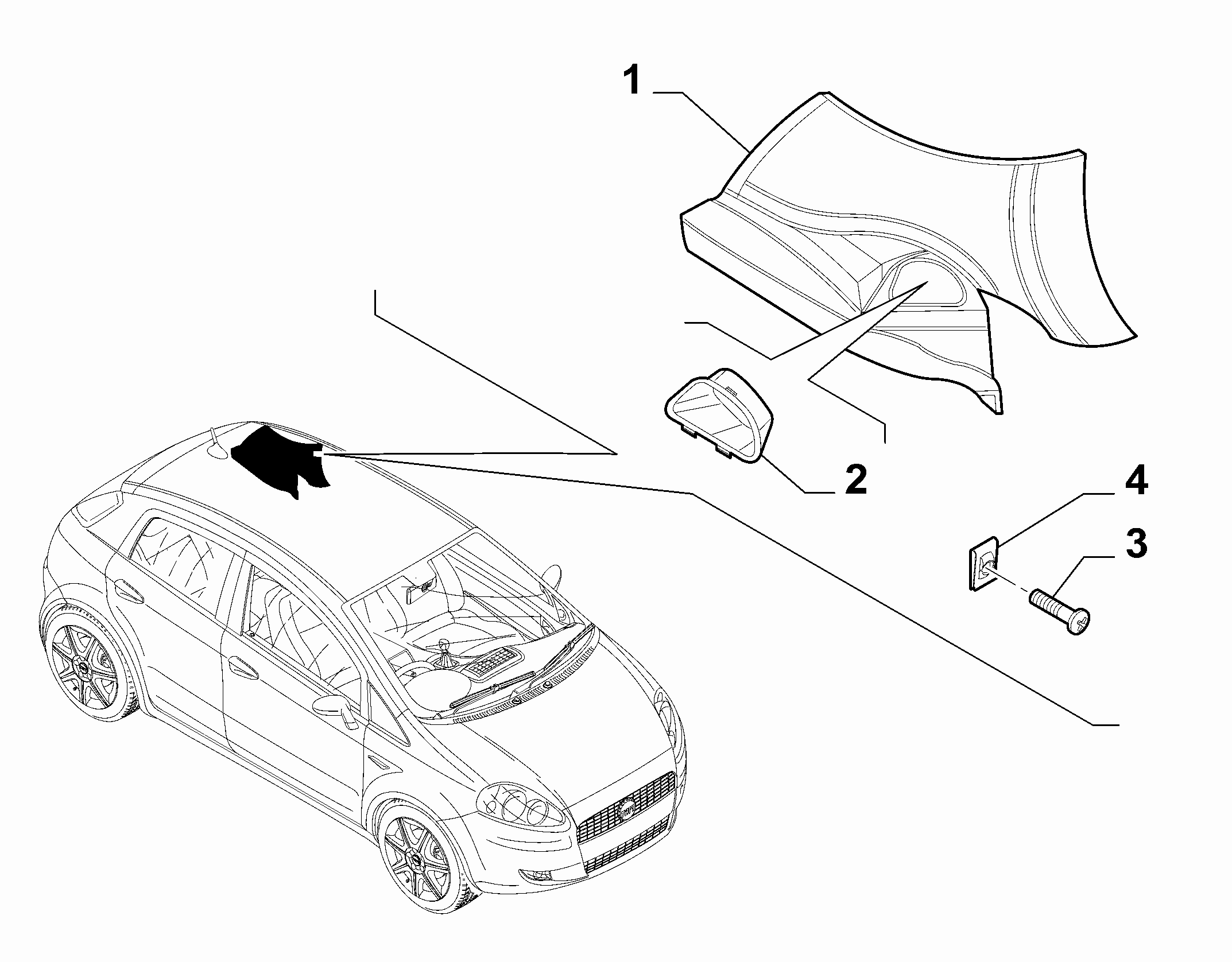 1
2
4
3