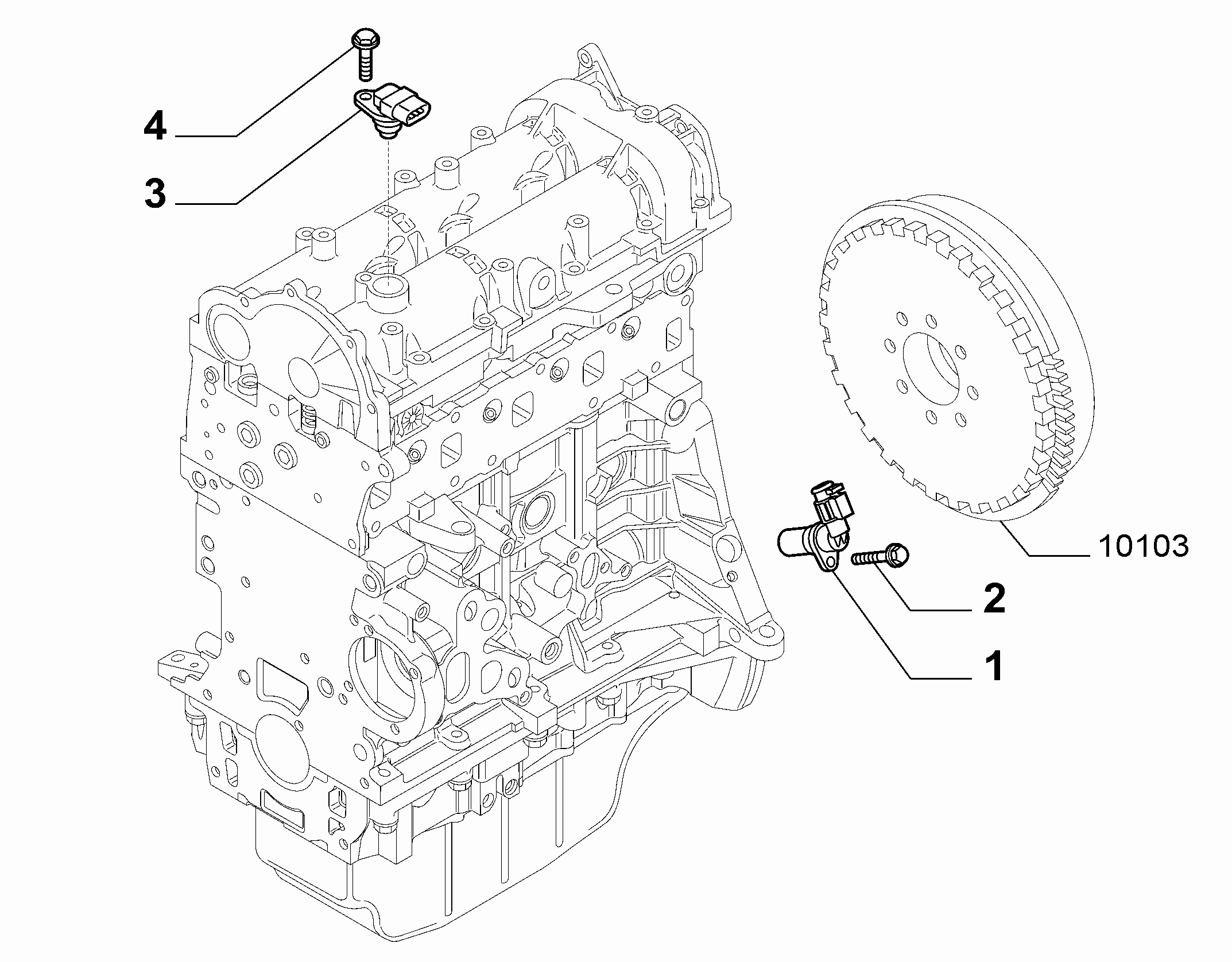 4

3

10103

2

1