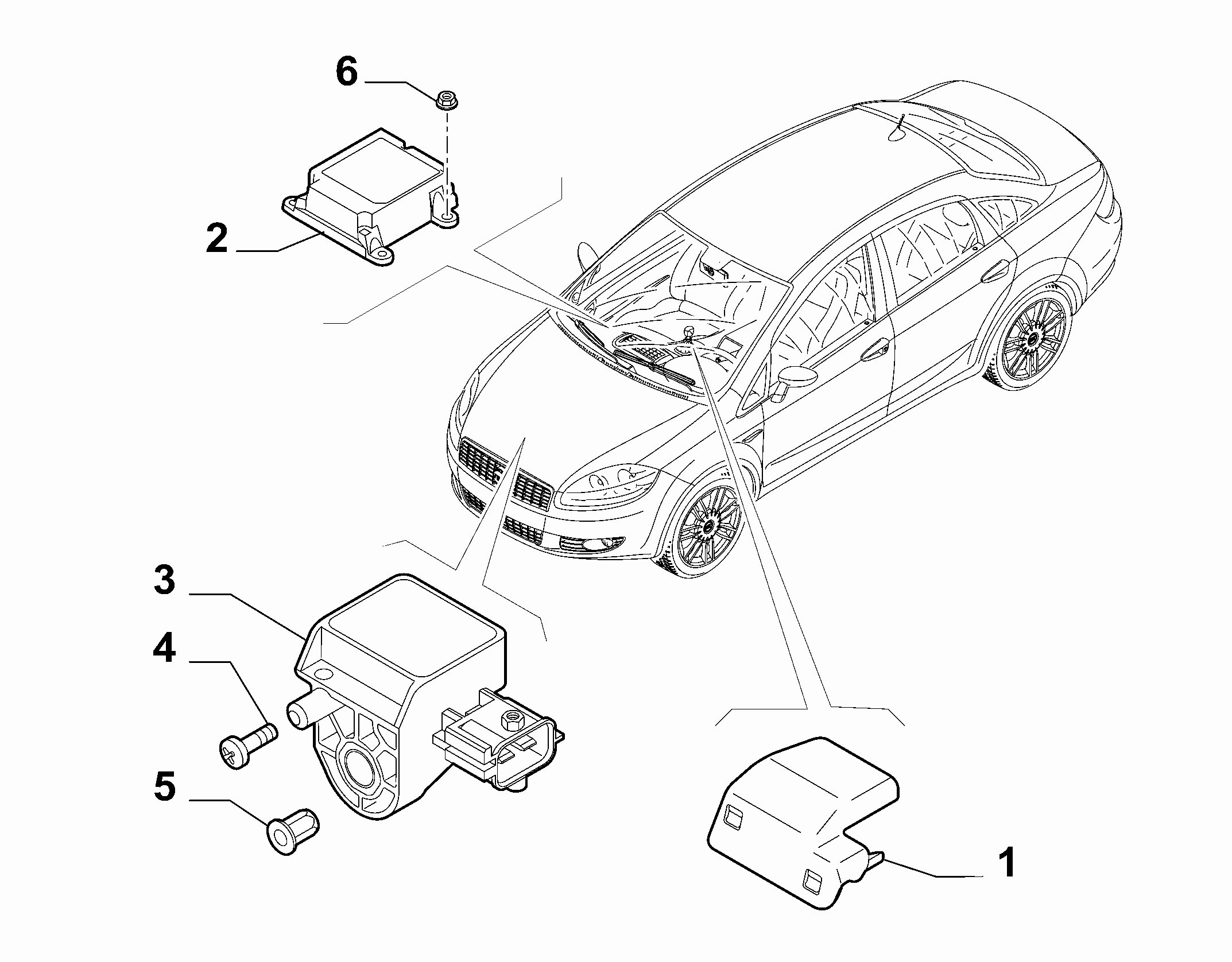 6
2
3
4
5
1