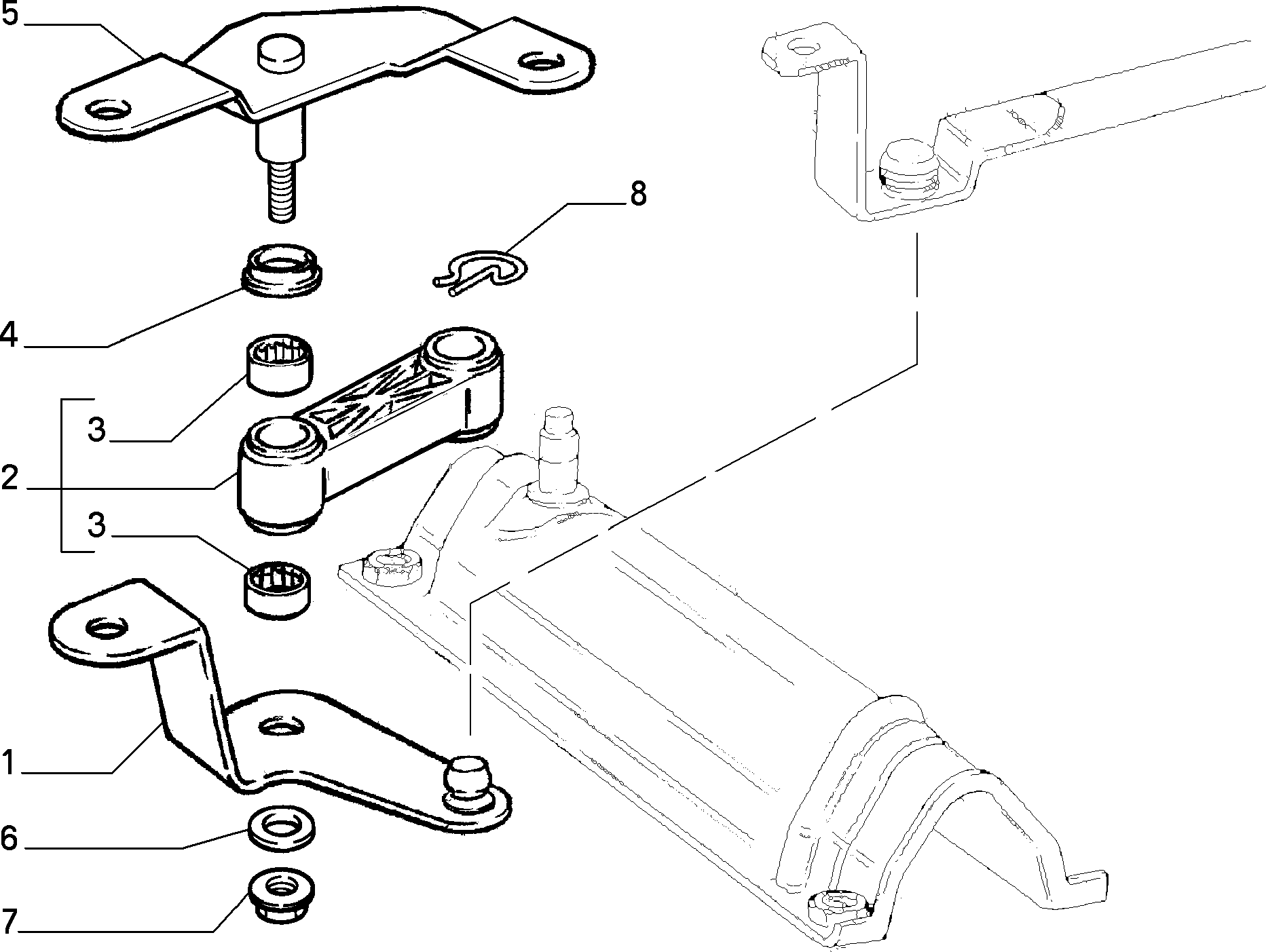 5
8
4
3
2
3
1
6
7