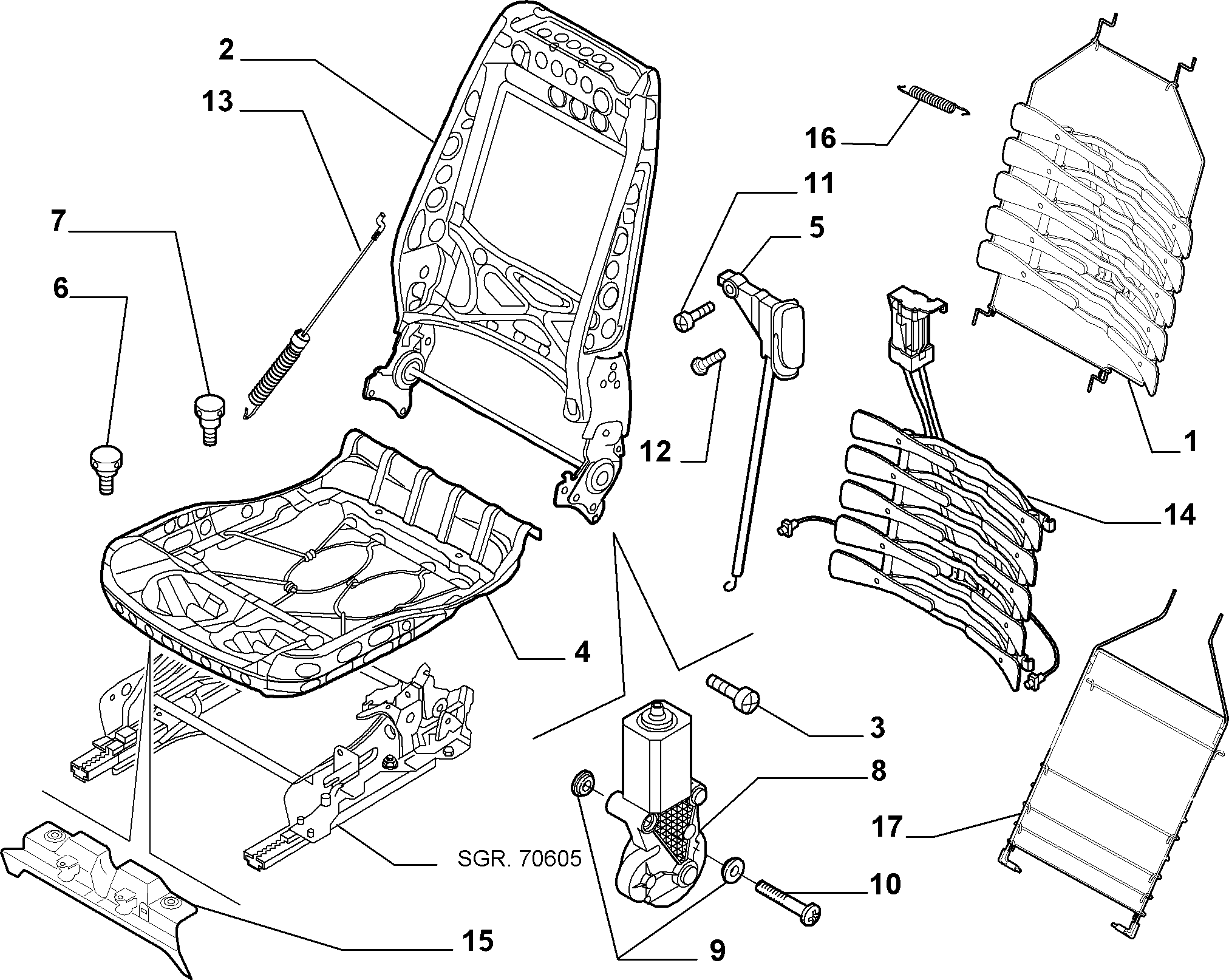 2
13
7
6
16
11
5
12
1
14
4
3
8
17
SGR. 70605
10
15
9