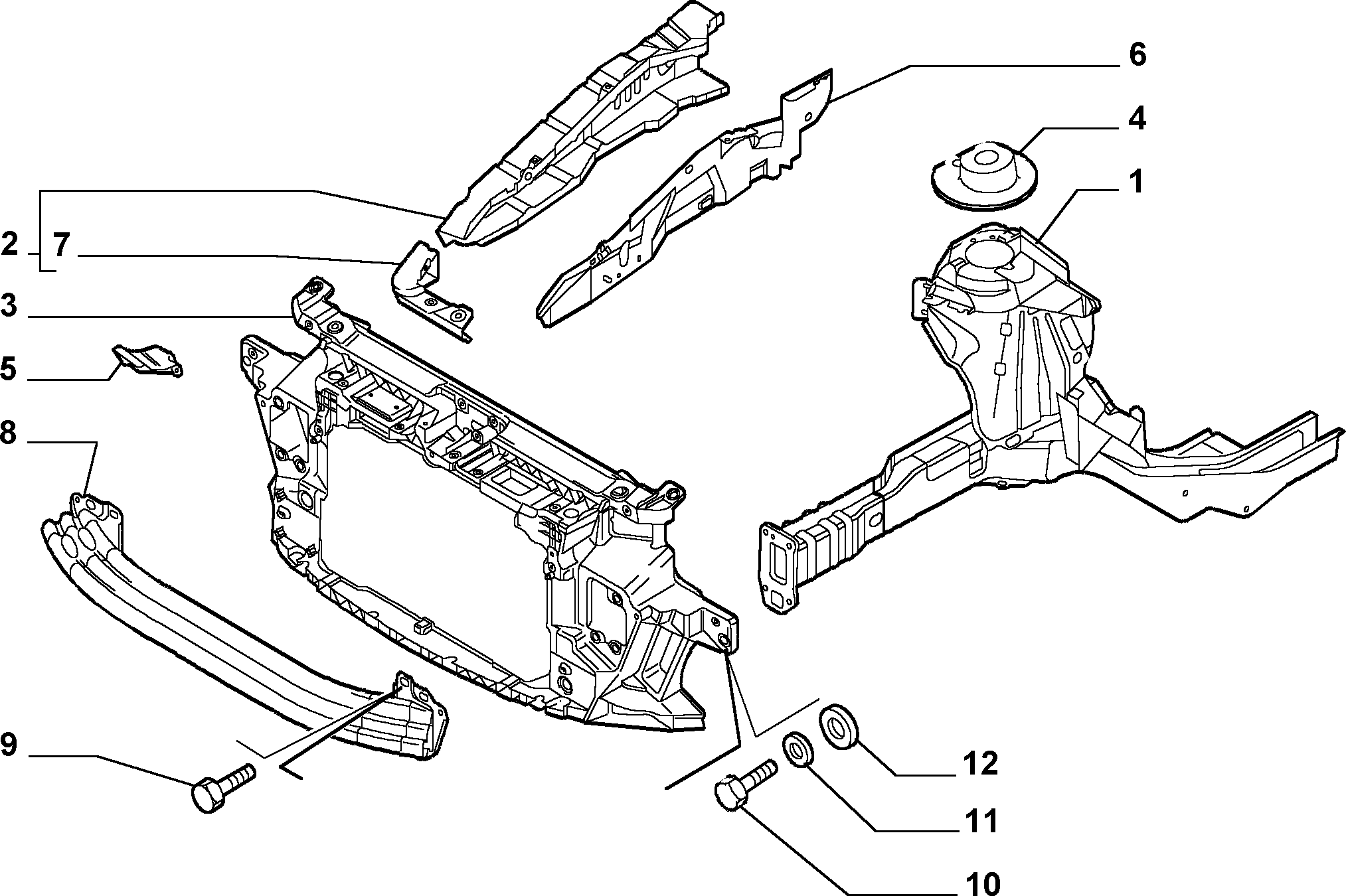 6
4
1
2
7
3
5
8
9
12
11
10