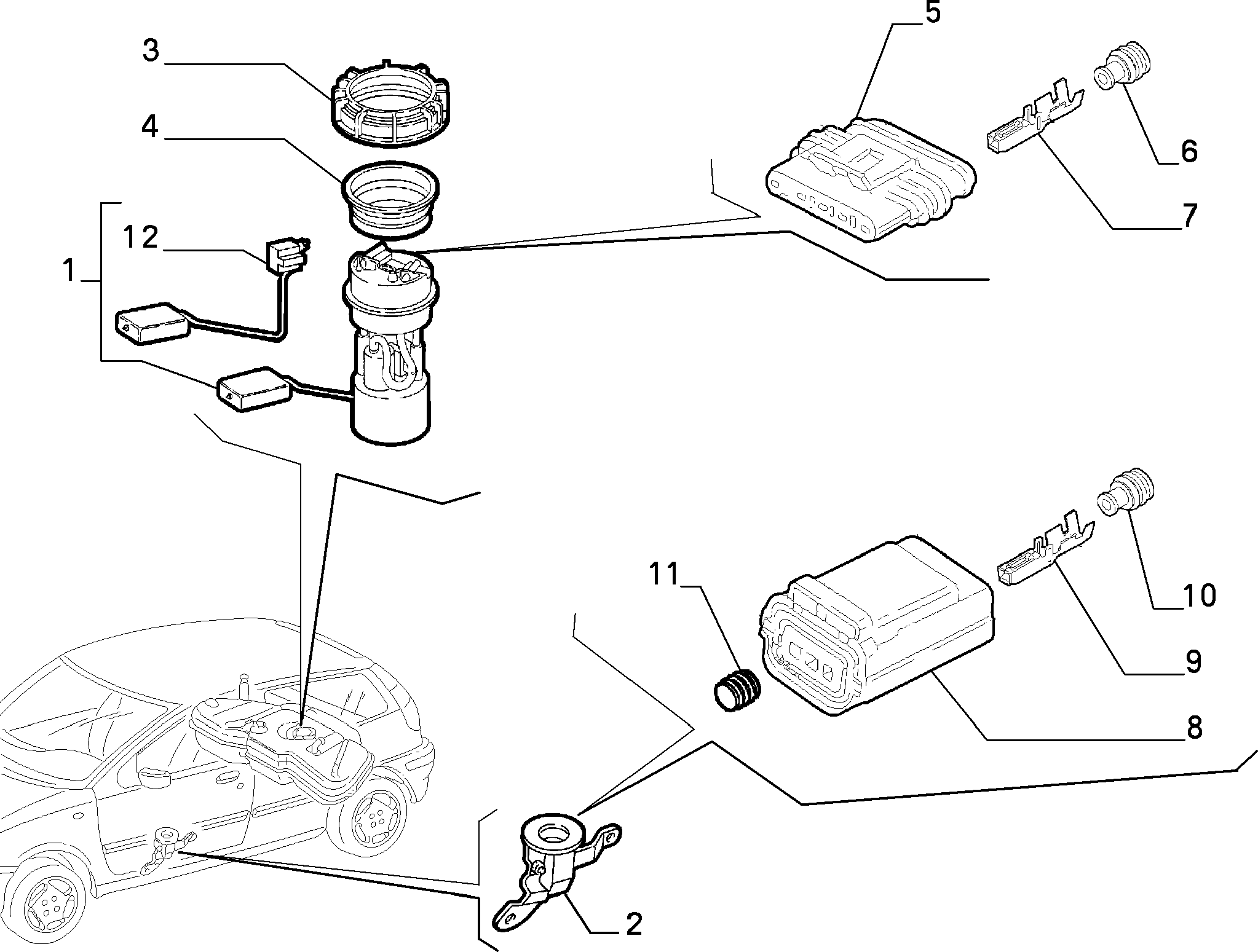 3
4
12
1
5
6
7
11
10
9
8
2