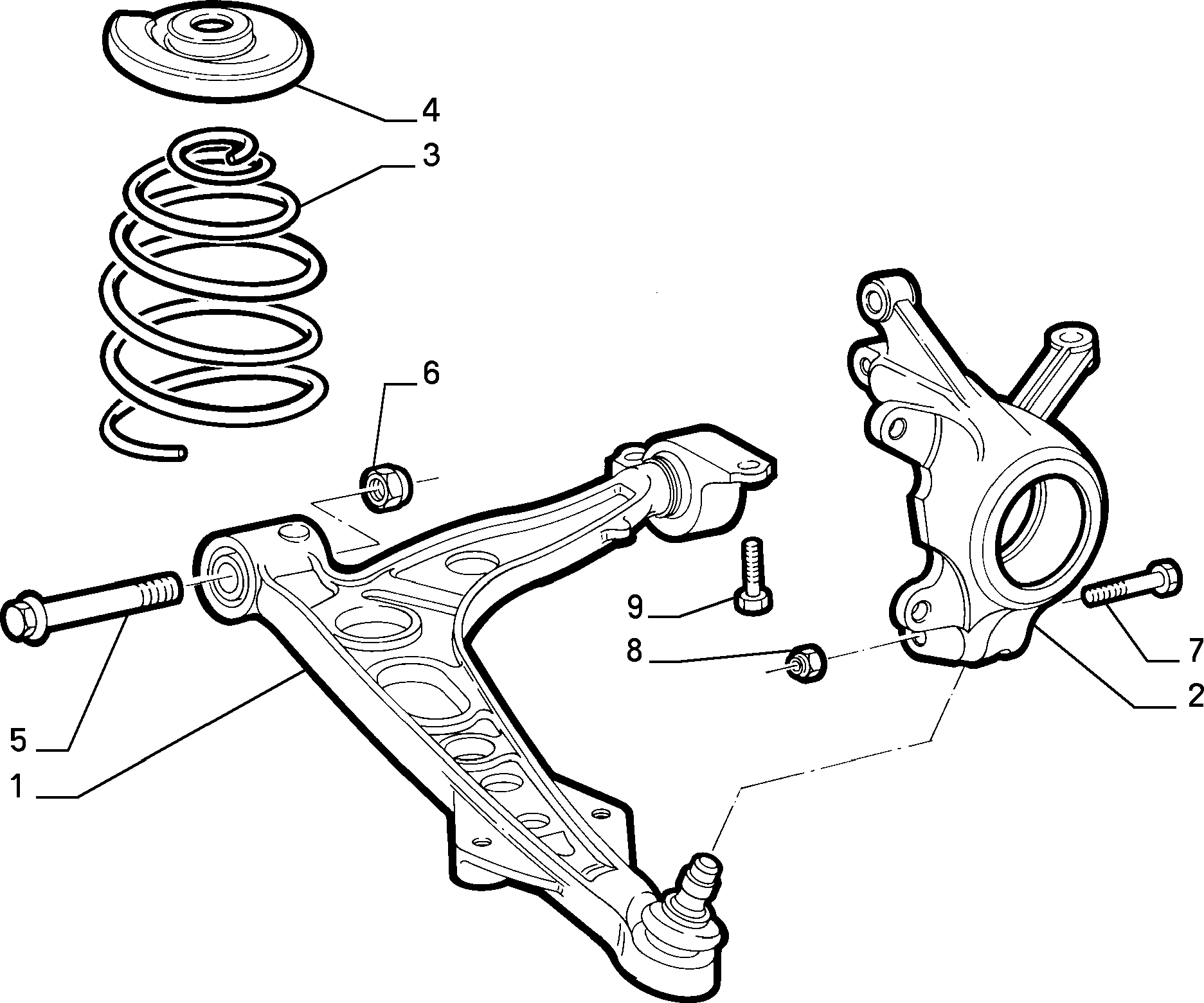 4
3
6
9
8
7
2
5
1