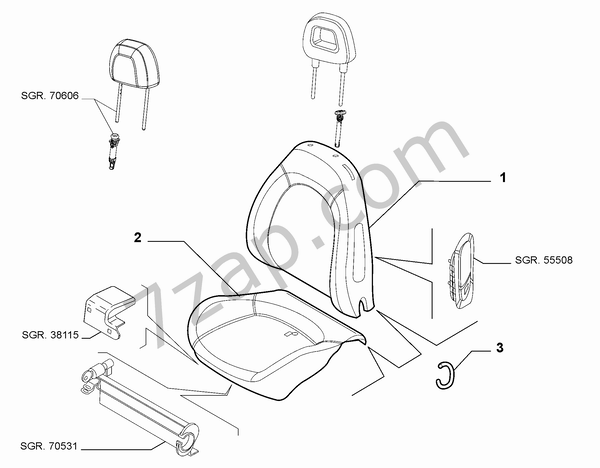 SGR. 70606

1

2

SGR. 55508

SGR. 38115

3

SGR. 70531

7zap.com